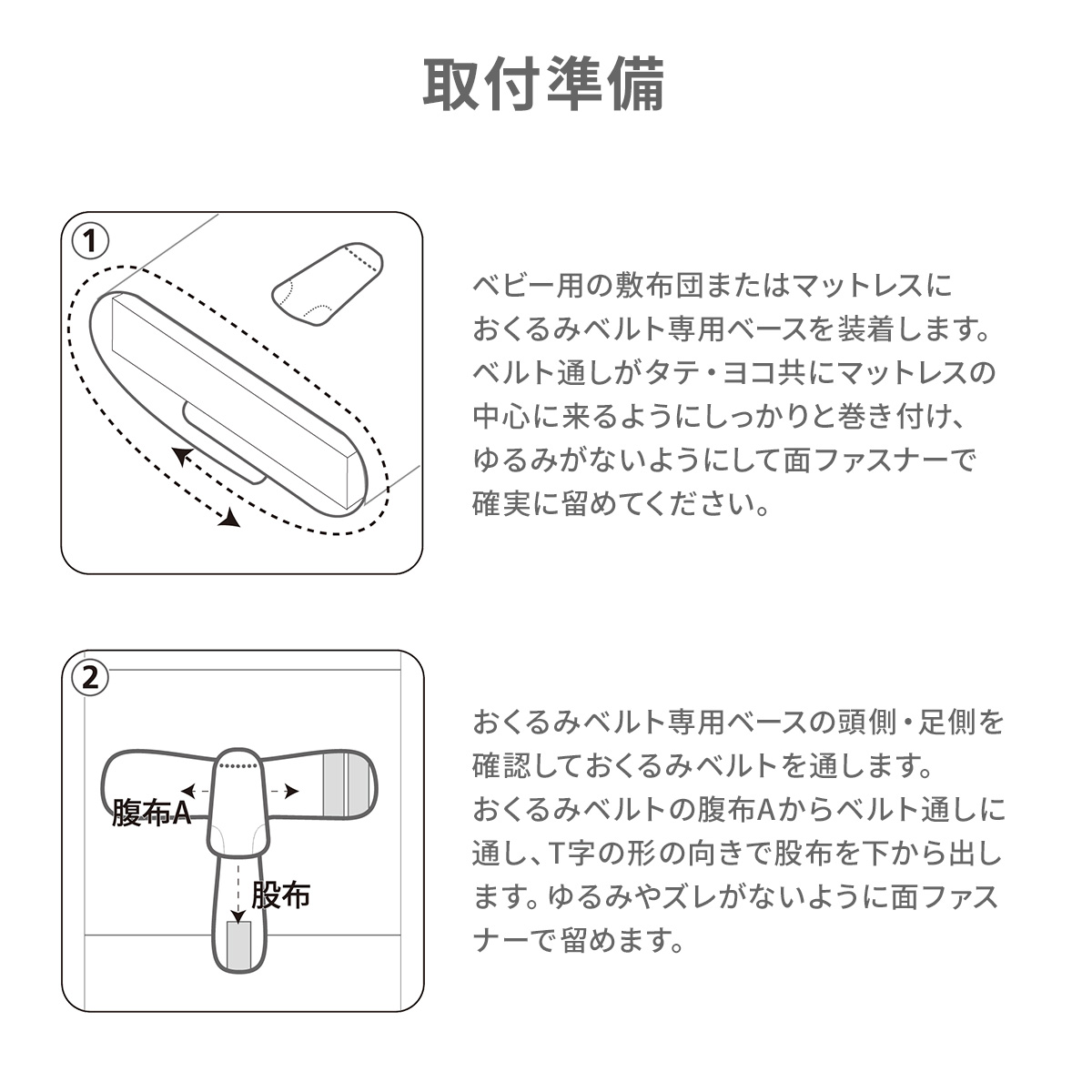 取付準備

①

ベビー用の敷布団またはマットレスにおくるみベルト専用ベースを装着します。ベルト通しがタテ・ヨコ共にマットレスの中心に来るようにしっかりと巻き付け、ゆるみがないようにして面ファスナーで確実に留めてください。

②

腹布A

股布

おくるみベルト専用ベースの頭側・足側を確認しておくるみベルトを通します。おくるみベルトの腹布Aからベルト通しに通し、T字の形の向きで股布を下から出します。ゆるみやズレがないように面ファスナーで留めます。