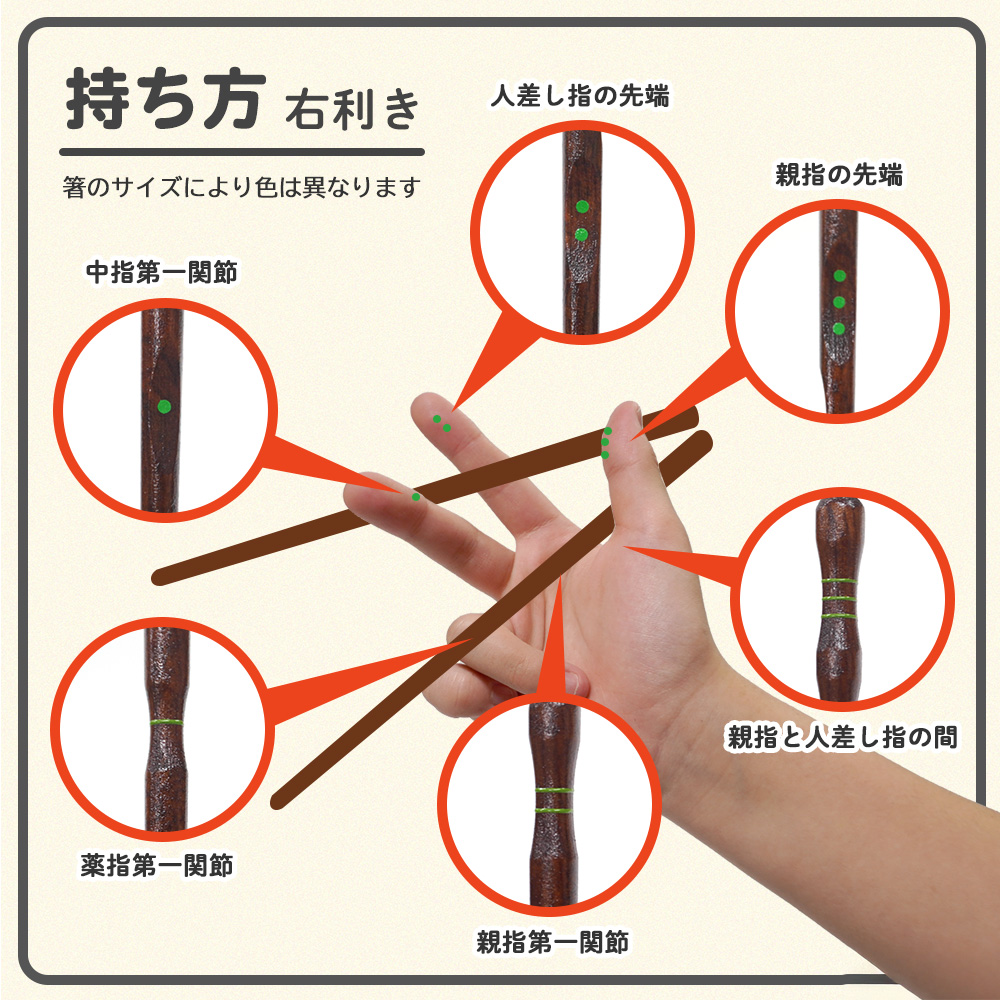 持ち方 右利き

箸のサイズにより色は異なります

人差し指の先端

親指の先端

中指第一関節

親指と人差し指の間

薬指第一関節

親指第一関節