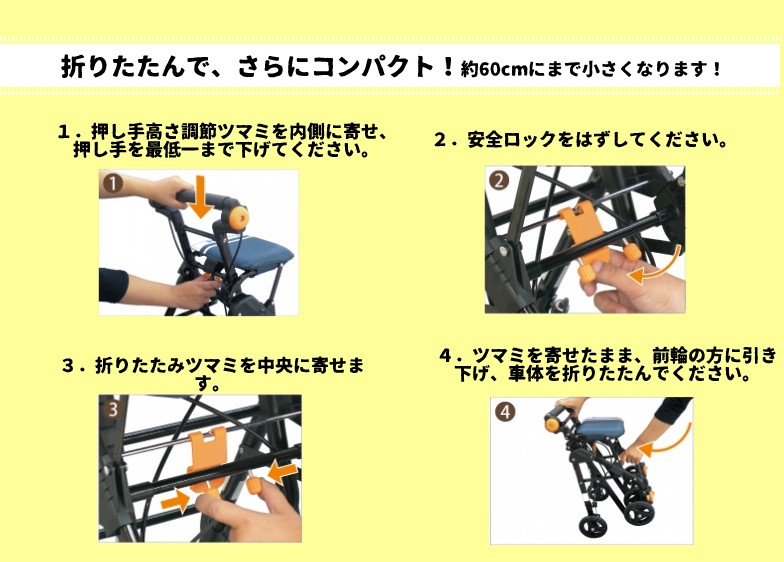 折りたたんで、さらにコンパクト！約60cmにまで小さくなります！

1．押し手高さ調節ツマミを内側に寄せ、押し手を最低一まで下げてください。

1

2．安全ロックをはずしてください。

2

3．折りたたみツマミを中央に寄せます。

3

4．ツマミを寄せたまま、前輪の方に引き下げ、車体を折りたたんでください。

4