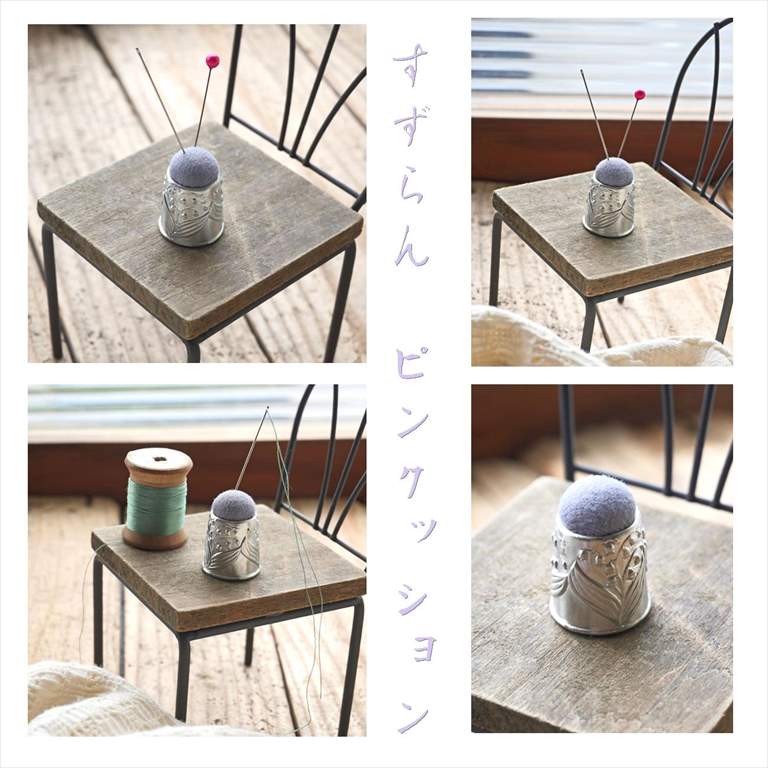 すずらん

ピンクッション