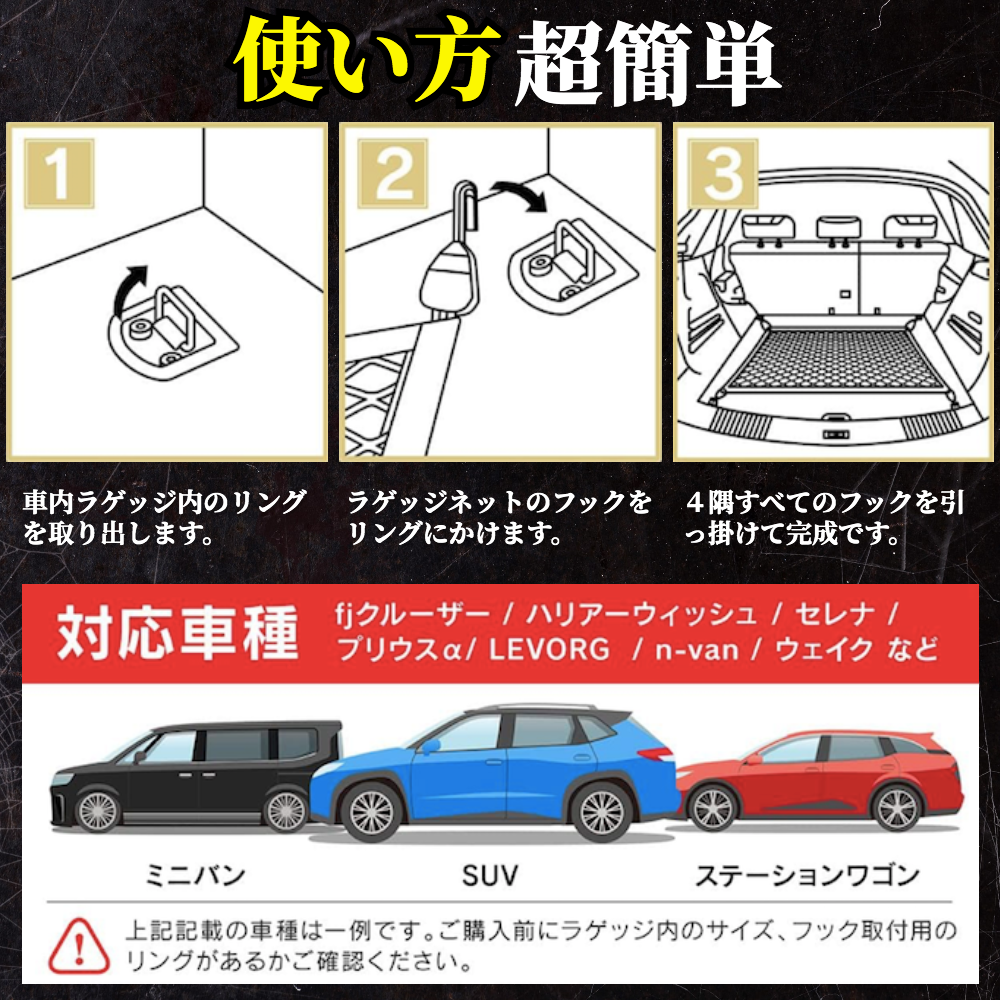 使い方 超簡単

1

2

3

車内ラゲッジ内のリングを取り出します。

ラゲッジネットのフックをリングにかけます。

4隅すべてのフックを引っ掛けて完成です。

対応車種

fjクルーザー / ハリアーウィッシュ / セレナ / プリウスα/ LEVORG / n-van / ウェイク など

ミニバン

SUV

ステーションワゴン

上記記載の車種は一例です。ご購入前にラゲッジ内のサイズ、フック取付用のリングがあるかご確認ください。