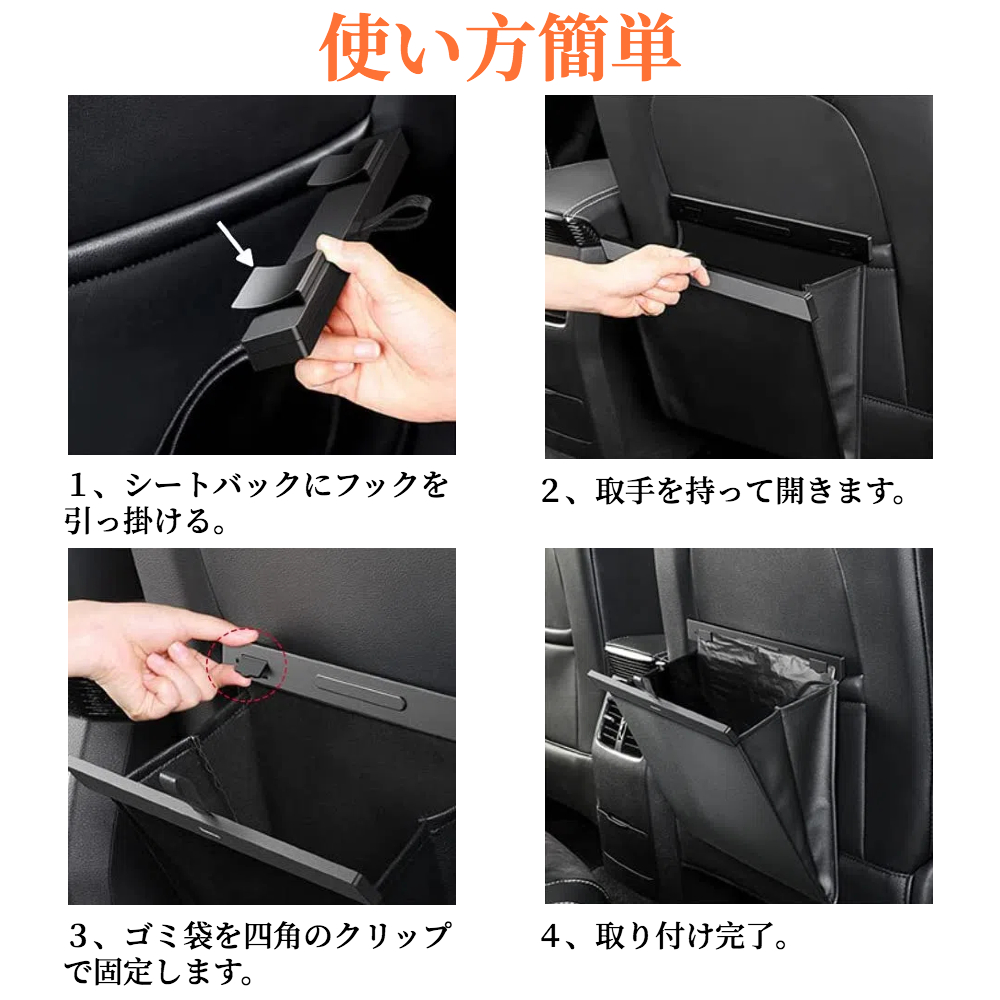 使い方簡単

1、シートバックにフックを引っ掛ける。

2、取手を持って開きます。

3、ゴミ袋を四角のクリップで固定します。

4、取り付け完了。