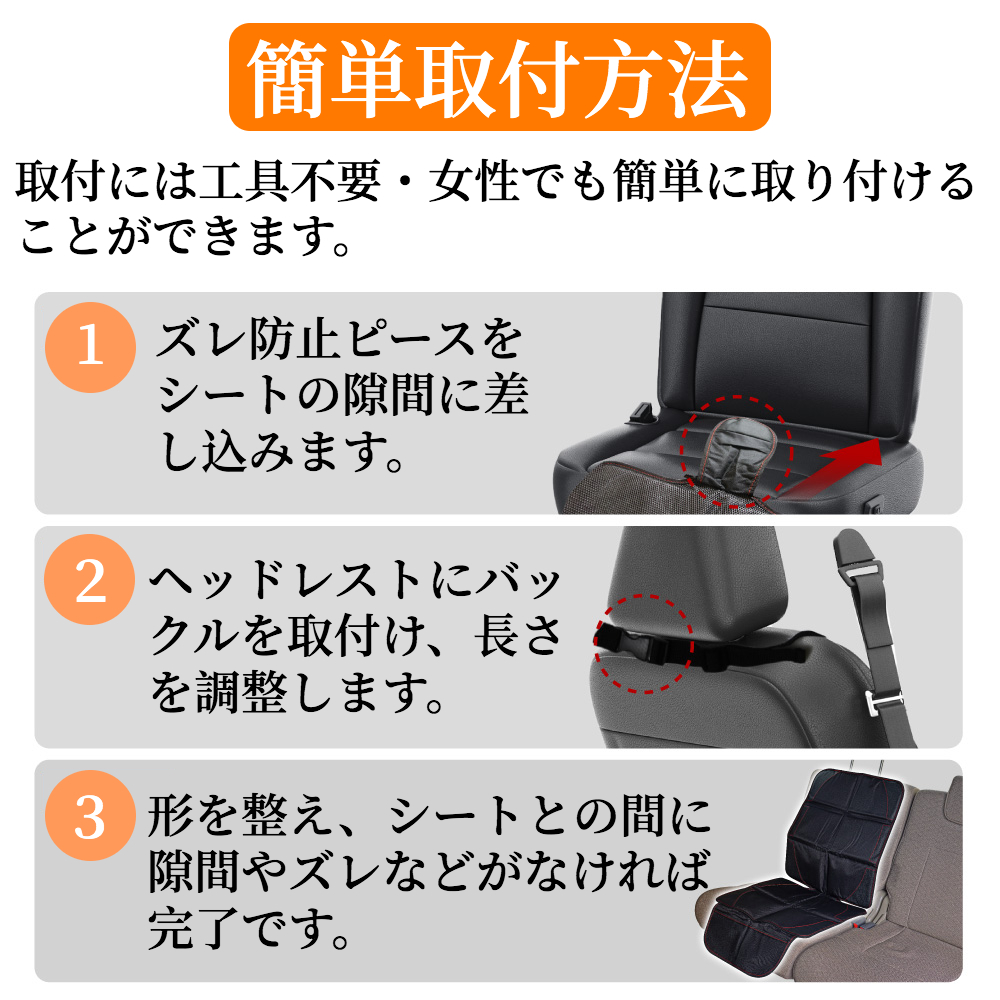 簡単取付方法

取付には工具不要・女性でも簡単に取り付けることができます。

1 ズレ防止ピースをシートの隙間に差し込みます。

2 ヘッドレストにバックルを取付け、長さを調整します。

3 形を整え、シートとの間に隙間やズレなどがなければ完了です。