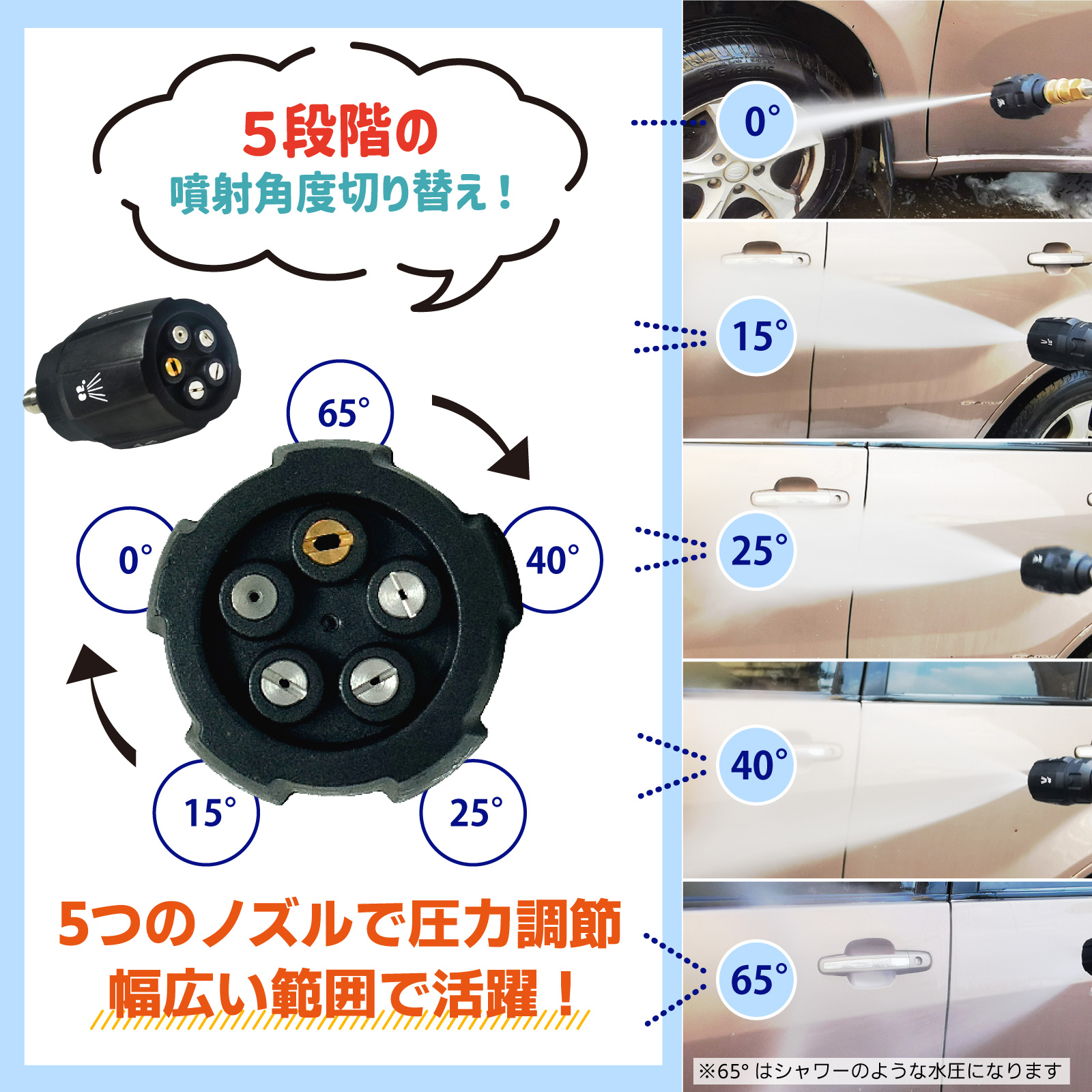 5段階の
噴射角度切り替え！

65°
0°
40°
15°
25°

5つのノズルで圧力調節
幅広い範囲で活躍！

0°
15°
25°
40°
65°

※65° はシャワーのような水圧になります