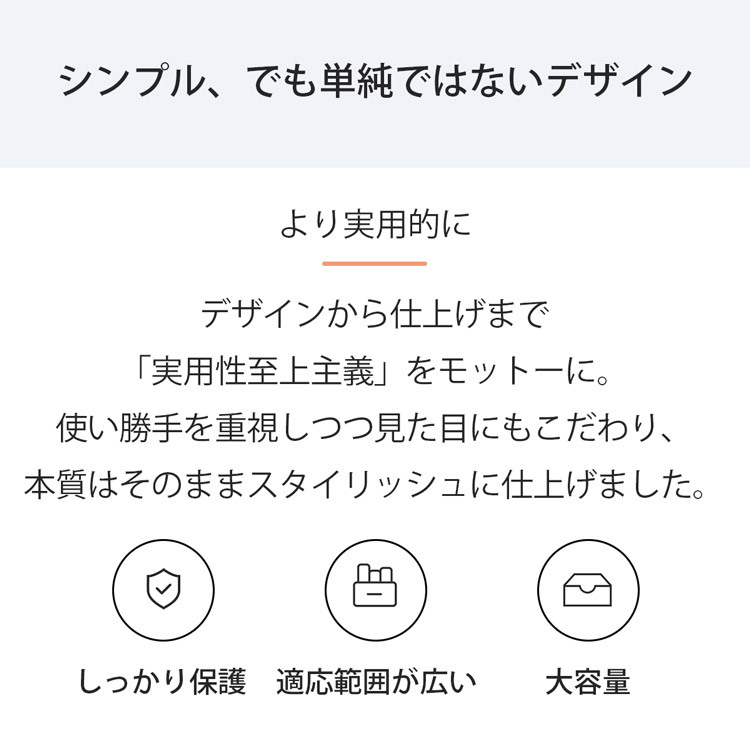 シンプル、でも単純ではないデザイン

より実用的に

デザインから仕上げまで
「実用性至上主義」をモットーに。
使い勝手を重視しつつ見た目にもこだわり、
本質はそのままスタイリッシュに仕上げました。

しっかり保護 適応範囲が広い 大容量