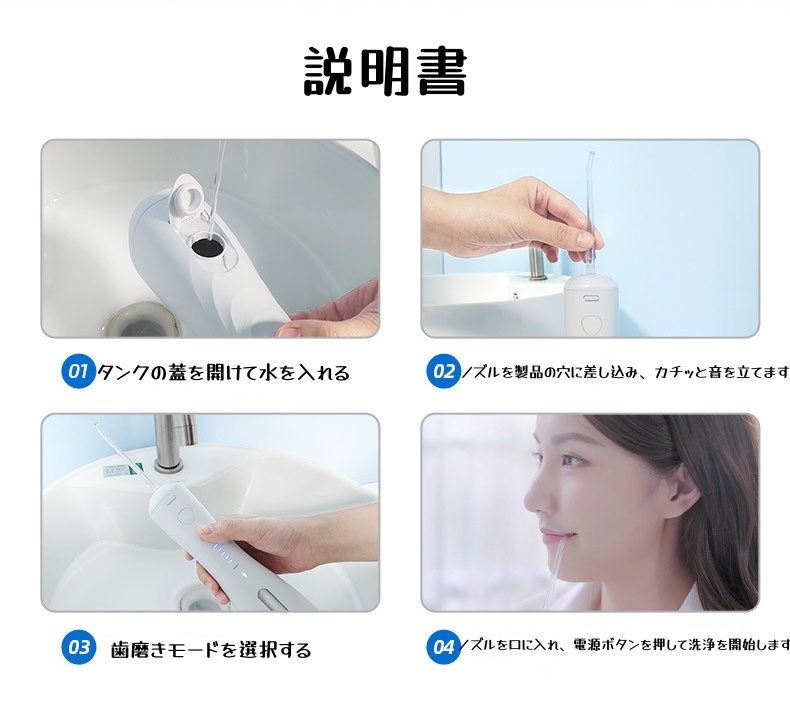 説明書

01 タンクの蓋を開けて水を入れる

02 ノズルを製品の穴に差し込み、カチッと音を立てます

03 歯磨きモードを選択する

04 ノズルを口に入れ、電源ボタンを押して洗浄を開始します