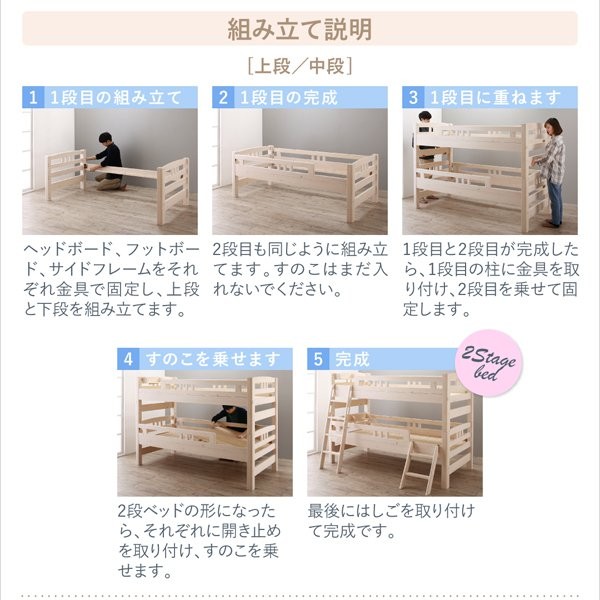 組み立て説明

［上段／中段］

1 1段目の組み立て

ヘッドボード、フットボード、サイドフレームをそれぞれ金具で固定し、上段と下段を組み立てます。

2 1段目の完成

2段目も同じように組み立てます。すのこはまだ入れないでください。

3 1段目に重ねます

1段目と2段目が完成したら、1段目の柱に金具を取り付け、2段目を乗せて固定します。

4 すのこを乗せます

2段ベッドの形になったら、それぞれに開き止めを取り付け、すのこを乗せます。

5 完成

2Stage bed

最後にはしごを取り付けて完成です。