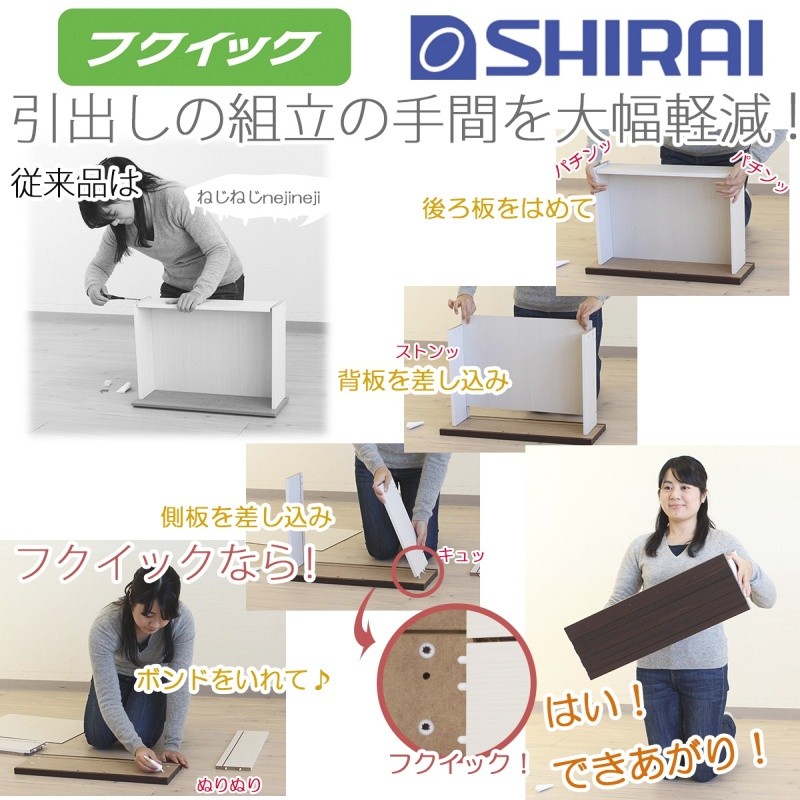 フクイック

SHIRAI

引出しの組立の手間を大幅軽減！

従来品は

ねじねじnejineji

パチンッ

パチンッ

後ろ板をはめて

ストンッ

背板を差し込み

側板を差し込み

キュッ

フクイックなら！

ボンドをいれて♪

ぬりぬり

フクイック！

はい！
できあがり！