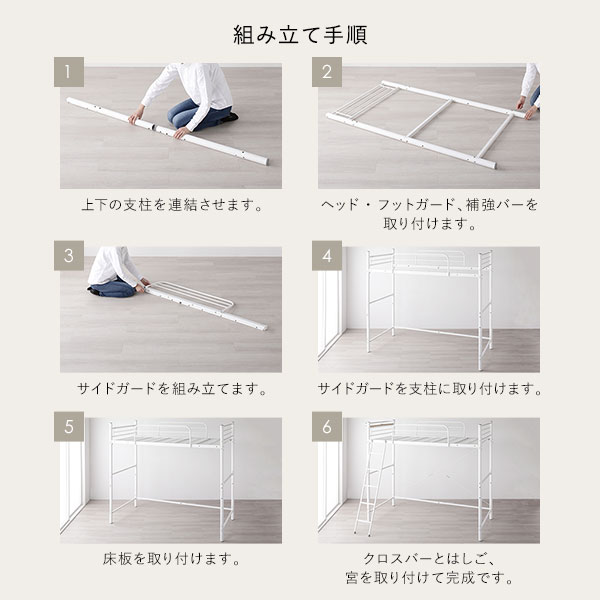 組み立て手順

1

上下の支柱を連結させます。

2

ヘッド・フットガード、補強バーを取り付けます。

3

サイドガードを組み立てます。

4

サイドガードを支柱に取り付けます。

5

床板を取り付けます。

6

クロスバーとはしご、宮を取り付けて完成です。