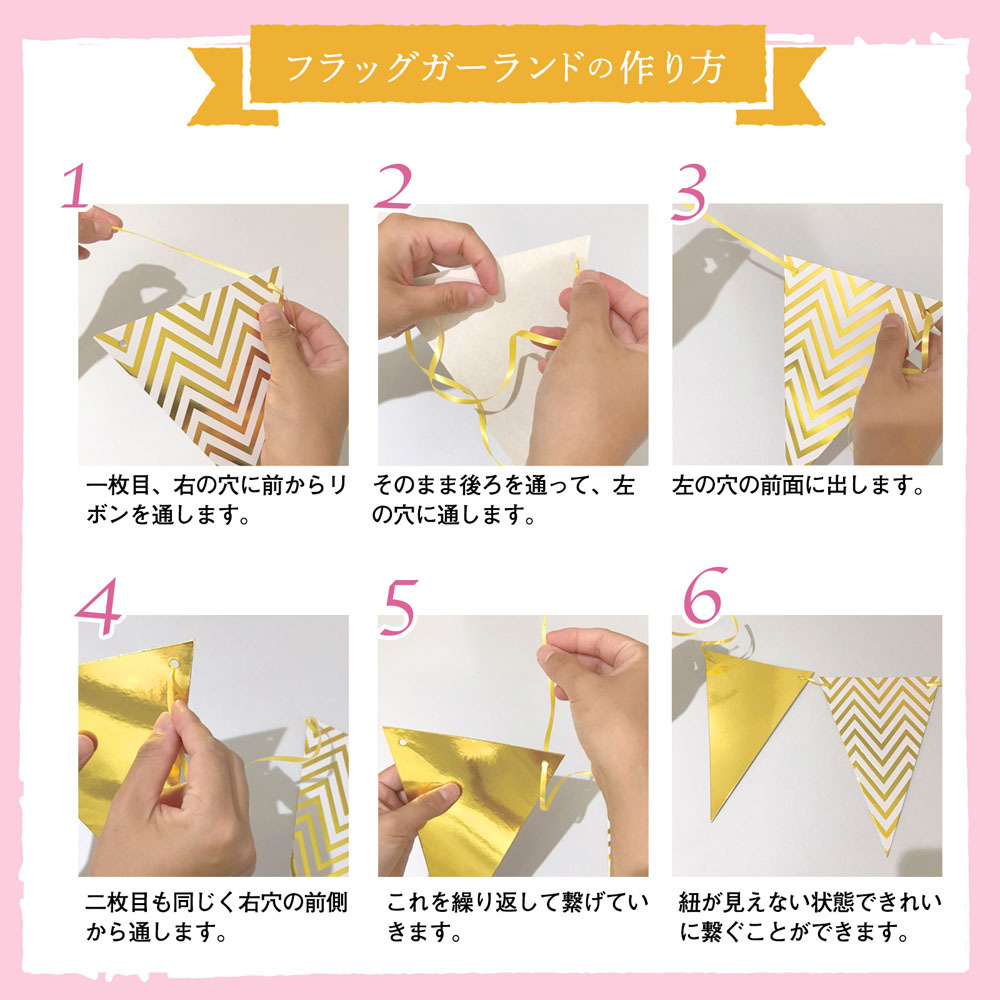 フラッグガーランドの作り方

1
一枚目、右の穴に前からリボンを通します。

2
そのまま後ろを通って、左の穴に通します。

3
左の穴の前面に出します。

4
二枚目も同じく右穴の前側から通します。

5
これを繰り返して繋げていきます。

6
紐が見えない状態できれいに繋ぐことができます。