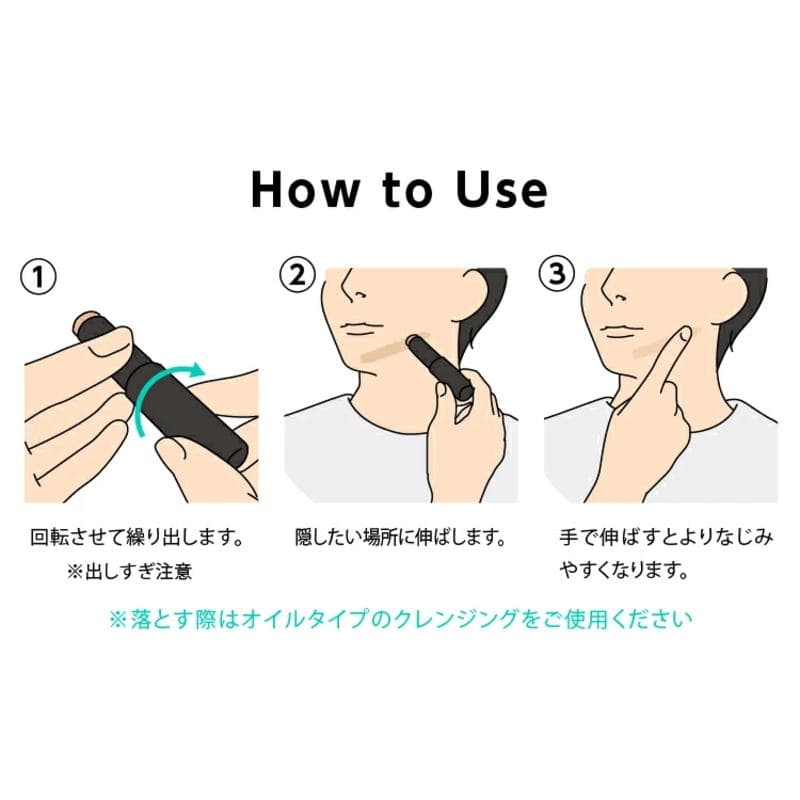 How to Use

①

回転させて繰り出します。
※出しすぎ注意

②

隠したい場所に伸ばします。

③

手で伸ばすとよりなじみやすくなります。

※落とす際はオイルタイプのクレンジングをご使用ください