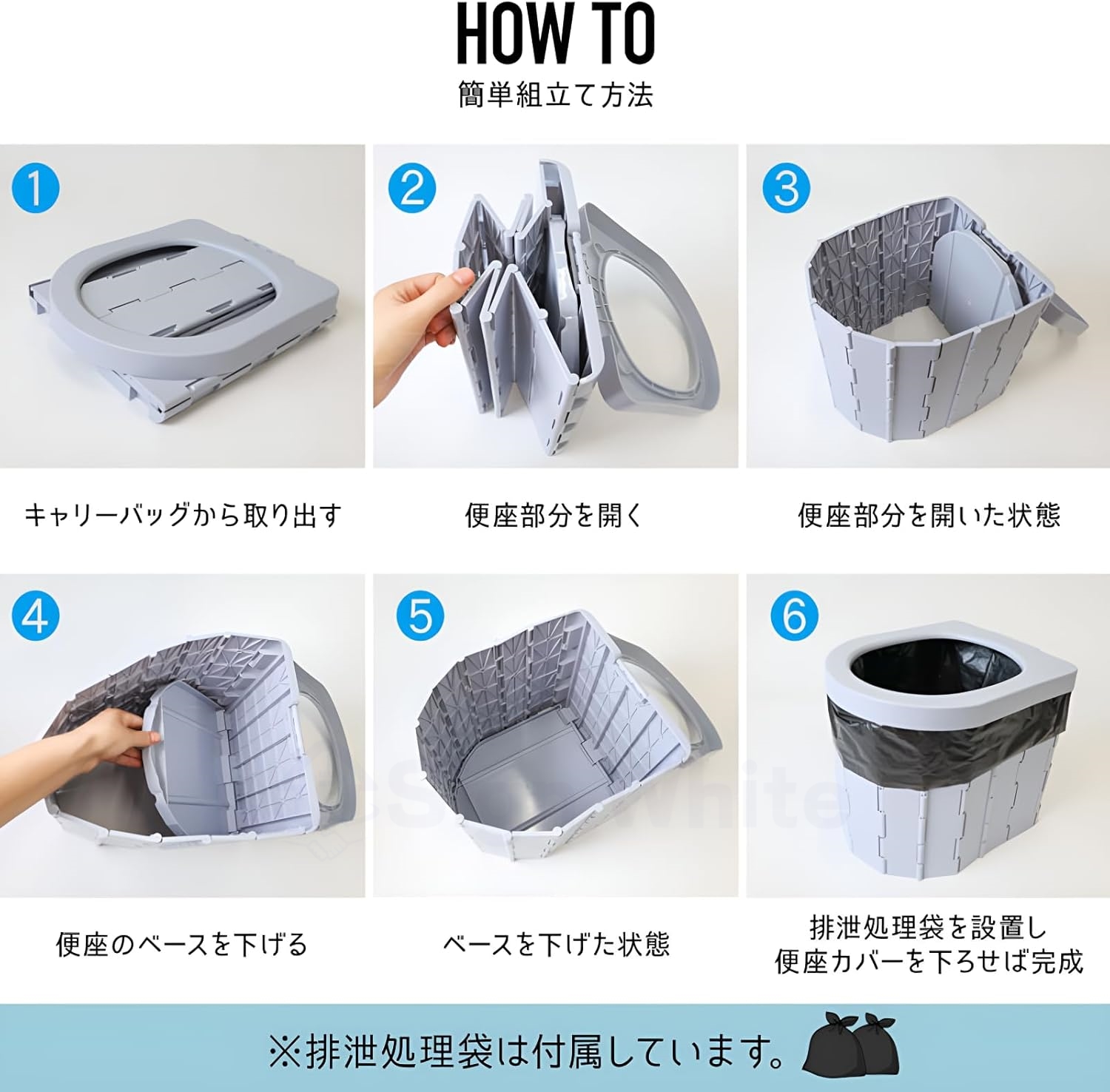 HOW TO

簡単組立て方法

1

キャリーバッグから取り出す

2

便座部分を開く

3

便座部分を開いた状態

4

便座のベースを下げる

5

ベースを下げた状態

6

排泄処理袋を設置し
便座カバーを下ろせば完成

※排泄処理袋は付属しています。