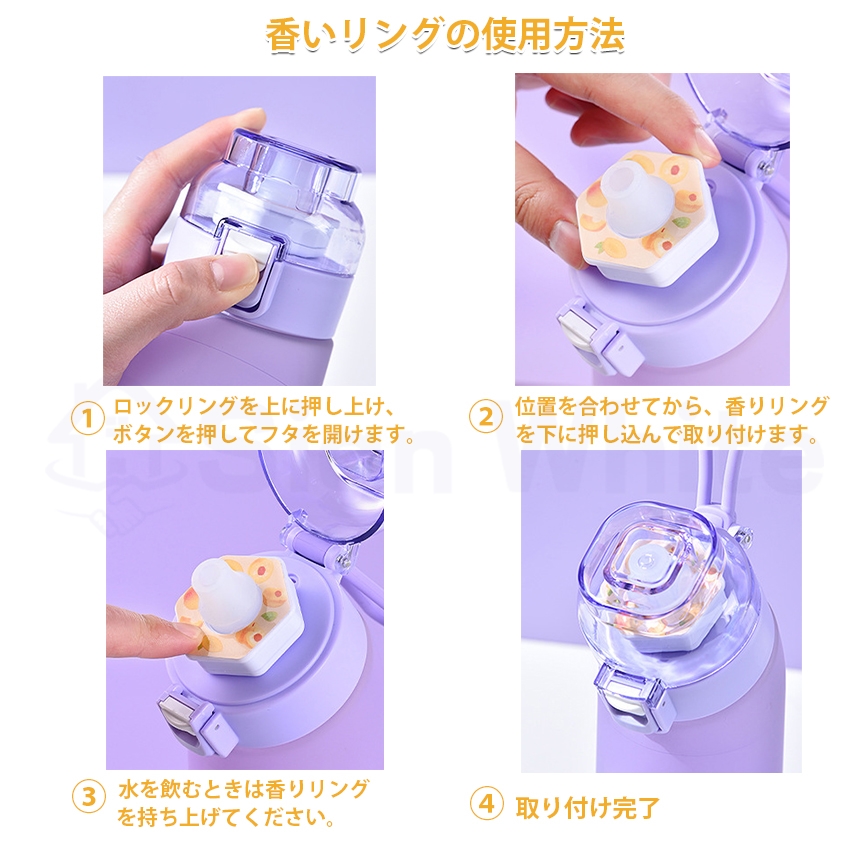 香いリングの使用方法

① ロックリングを上に押し上げ、ボタンを押してフタを開けます。

② 位置を合わせてから、香りリングを下に押し込んで取り付けます。

③ 水を飲むときは香りリングを持ち上げてください。

④ 取り付け完了