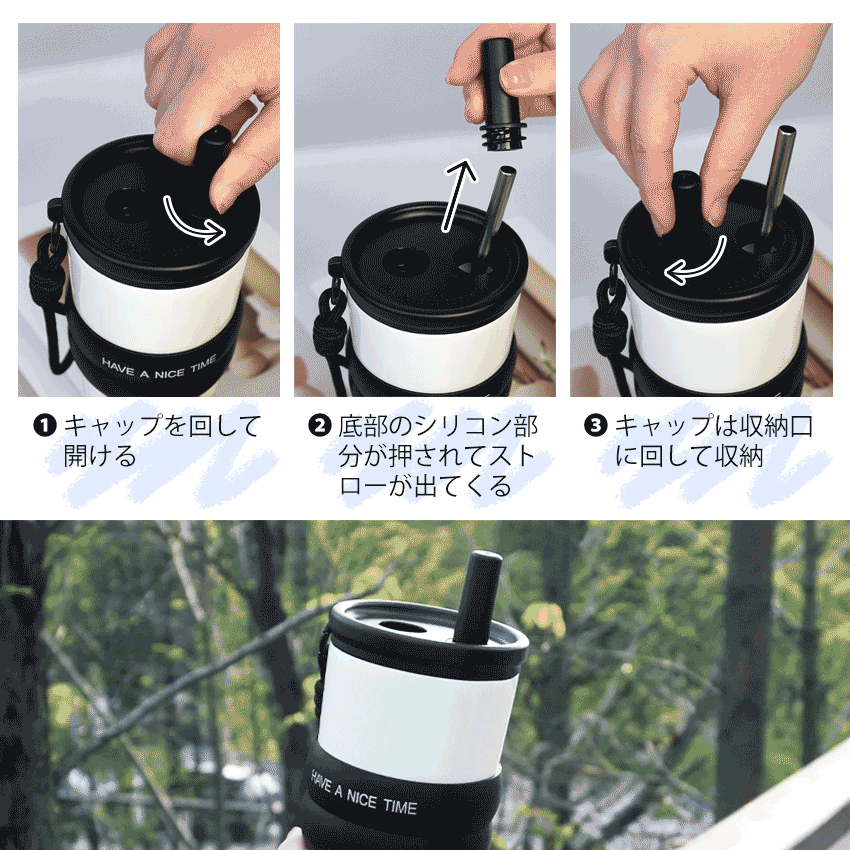 HAVE A NICE TIME

❶ キャップを回して開ける

❷ 底部のシリコン部分が押されてストローが出てくる

❸ キャップは収納口に回して収納

HAVE A NICE TIME