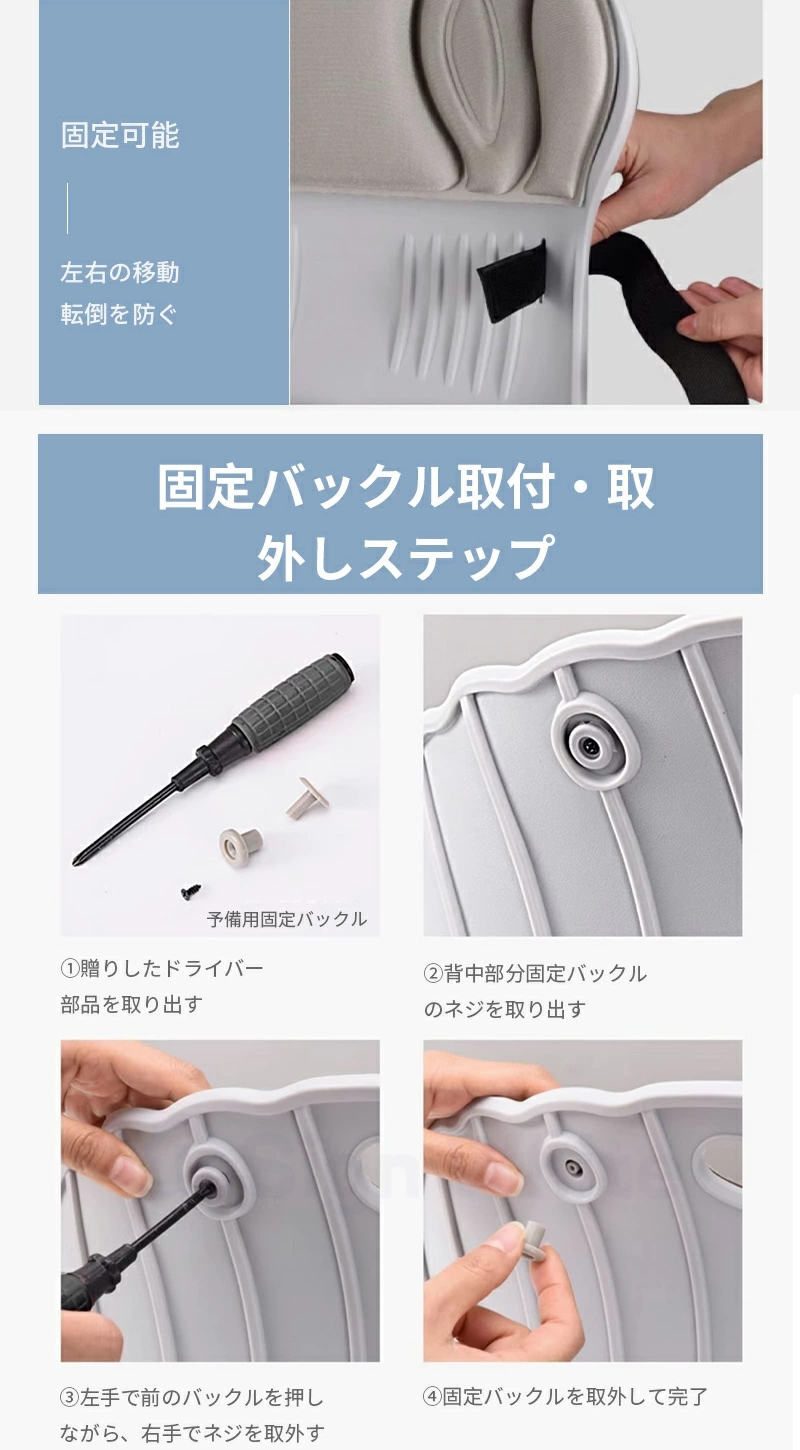 固定可能

左右の移動
転倒を防ぐ

固定バックル取付・取外しステップ

予備用固定バックル

①贈りしたドライバー部品を取り出す

②背中部分固定バックルのネジを取り出す

③左手で前のバックルを押しながら、右手でネジを取外す

④固定バックルを取外して完了