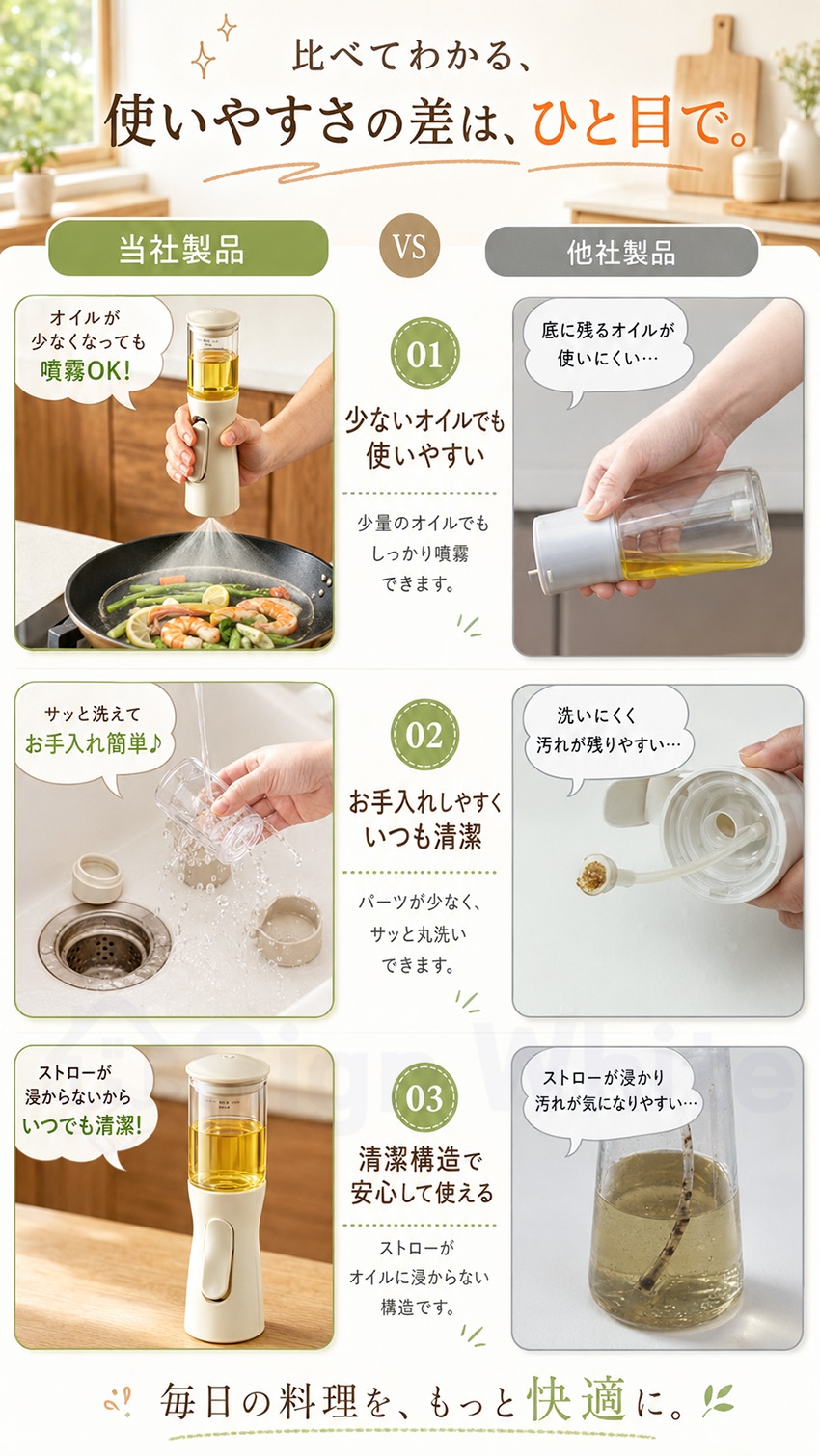 比べてわかる、
使いやすさの差は、ひと目で。

当社製品

VS

他社製品

オイルが
少なくなっても
噴霧OK!

01

少ないオイルでも
使いやすい

少量のオイルでも
しっかり噴霧
できます。

底に残るオイルが
使いにくい…

サッと洗えて
お手入れ簡単♪

02

お手入れしやすく
いつも清潔

パーツが少なく、
サッと丸洗い
できます。

洗いにくく
汚れが残りやすい…

ストローが
浸からないから
いつでも清潔!

03

清潔構造で
安心して使える

ストローが
オイルに浸からない
構造です。

ストローが浸かり
汚れが気になりやすい…

毎日の料理を、もっと快適に。

Sign White