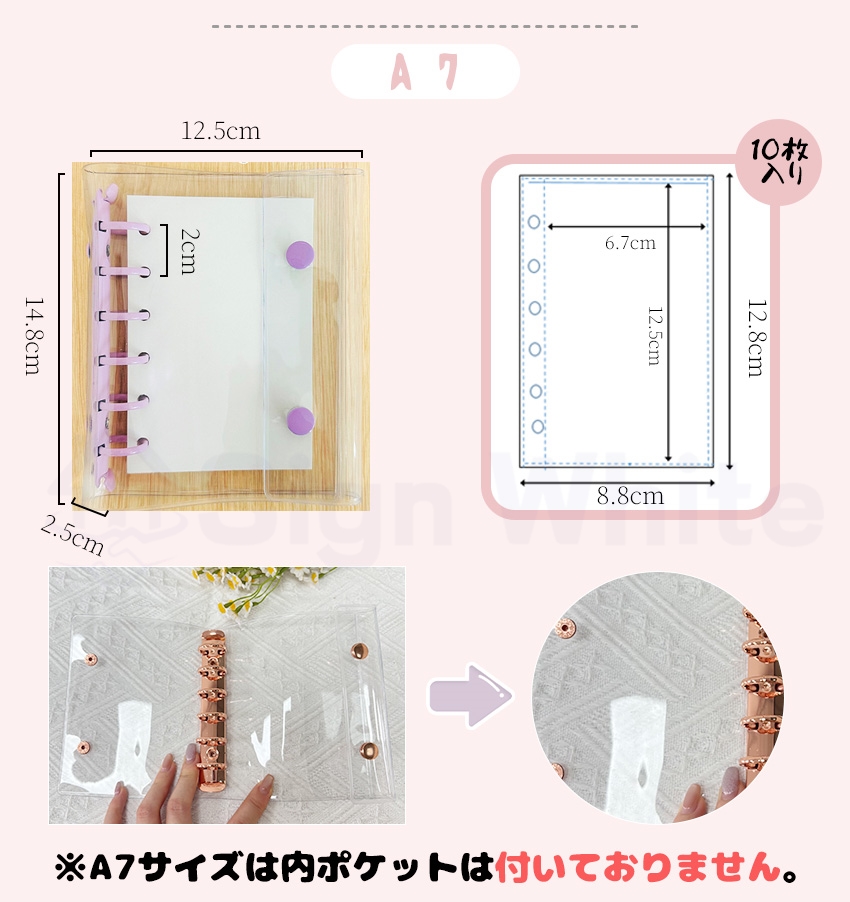 A 7

12.5cm

2cm

14.8cm

2.5cm

10枚入り

6.7cm

12.5cm

12.8cm

8.8cm

Sign White

※A7サイズは内ポケットは付いておりません。