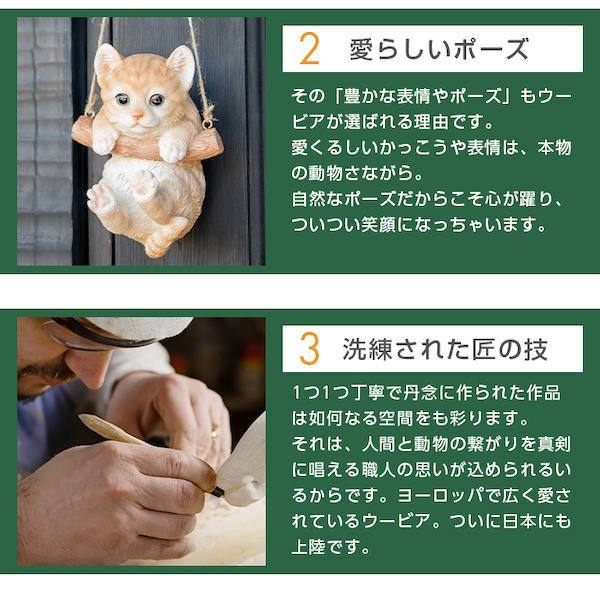 2 愛らしいポーズ

その「豊かな表情やポーズ」もウービアが選ばれる理由です。
愛くるしいかっこうや表情は、本物の動物さながら。
自然なポーズだからこそ心が躍り、ついつい笑顔になっちゃいます。

3 洗練された匠の技

1つ1つ丁寧で丹念に作られた作品は如何なる空間をも彩ります。
それは、人間と動物の繋がりを真剣に唱える職人の思いが込められるいるからです。ヨーロッパで広く愛されているウービア。ついに日本にも上陸です。