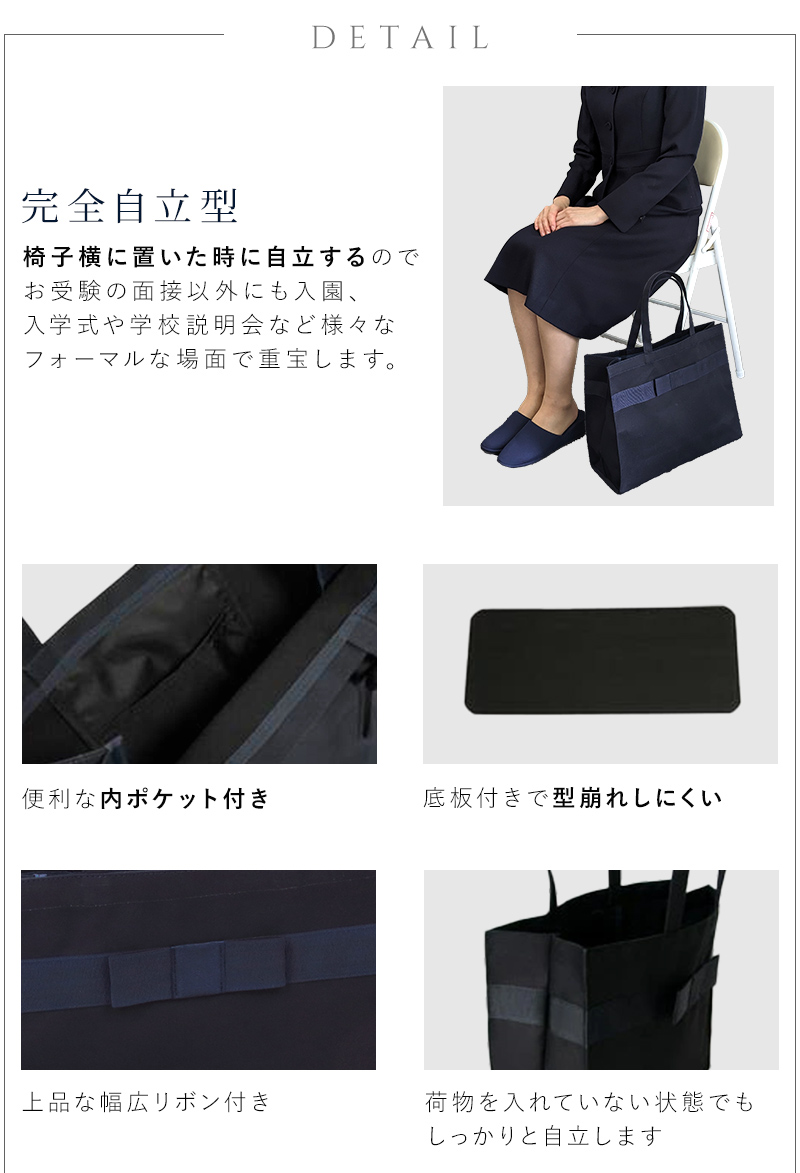 DETAIL

完全自立型

椅子横に置いた時に自立するのでお受験の面接以外にも入園、入学式や学校説明会など様々なフォーマルな場面で重宝します。

便利な内ポケット付き

底板付きで型崩れしにくい

上品な幅広リボン付き

荷物を入れていない状態でもしっかりと自立します