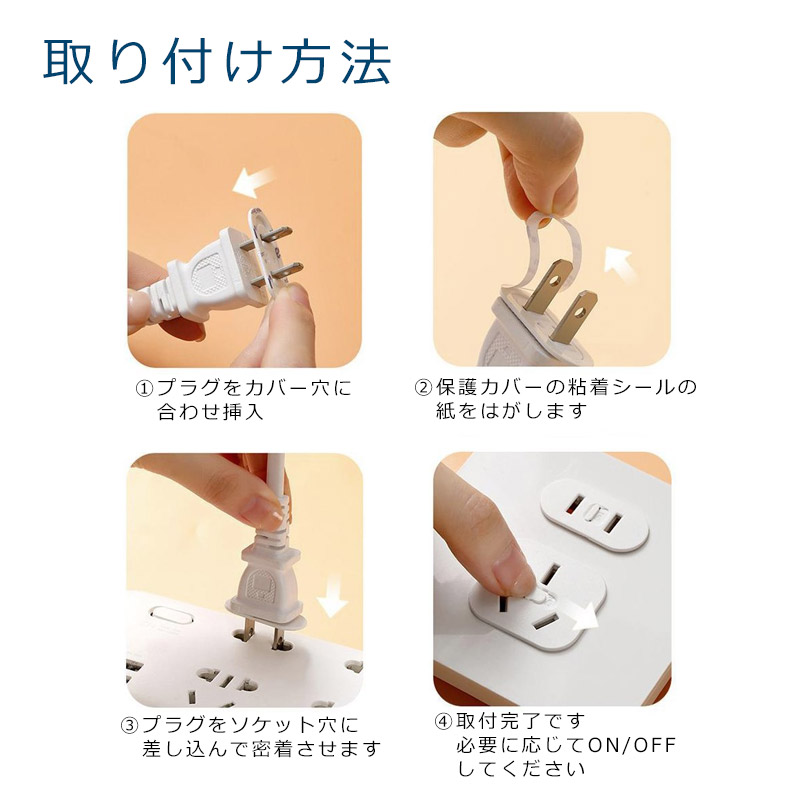 取り付け方法

①プラグをカバー穴に合わせ挿入

②保護カバーの粘着シールの紙をはがします

③プラグをソケット穴に差し込んで密着させます

④取付完了です
必要に応じてON/OFFしてください