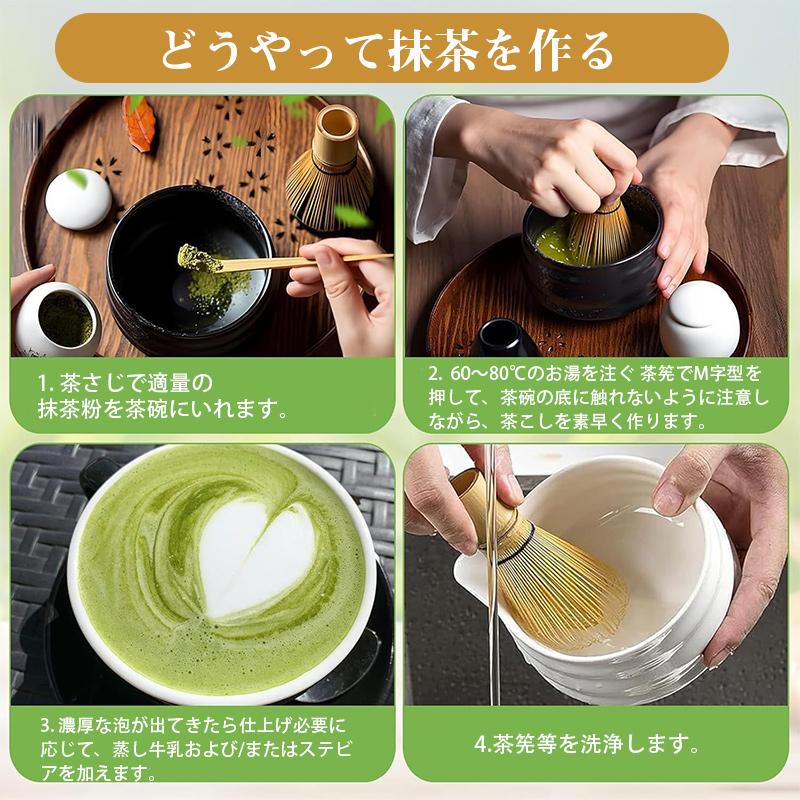 どうやって抹茶を作る

1. 茶さじで適量の抹茶粉を茶碗にいれます。

2. 60～80℃のお湯を注ぐ 茶筅でM字型を押して、茶碗の底に触れないように注意しながら、茶こしを素早く作ります。

3. 濃厚な泡が出てきたら仕上げ必要に応じて、蒸し牛乳および/またはステビアを加えます。

4.茶筅等を洗浄します。