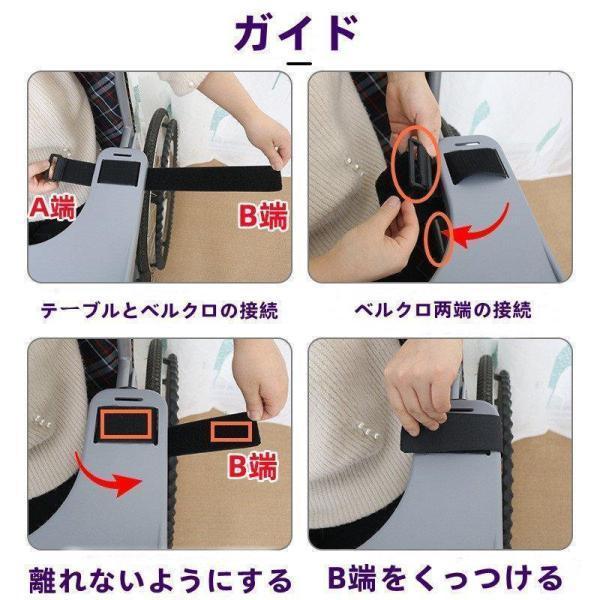 ガイド

A端

B端

テーブルとベルクロの接続

ベルクロ両端の接続

B端

離れないようにする

B端をくっつける