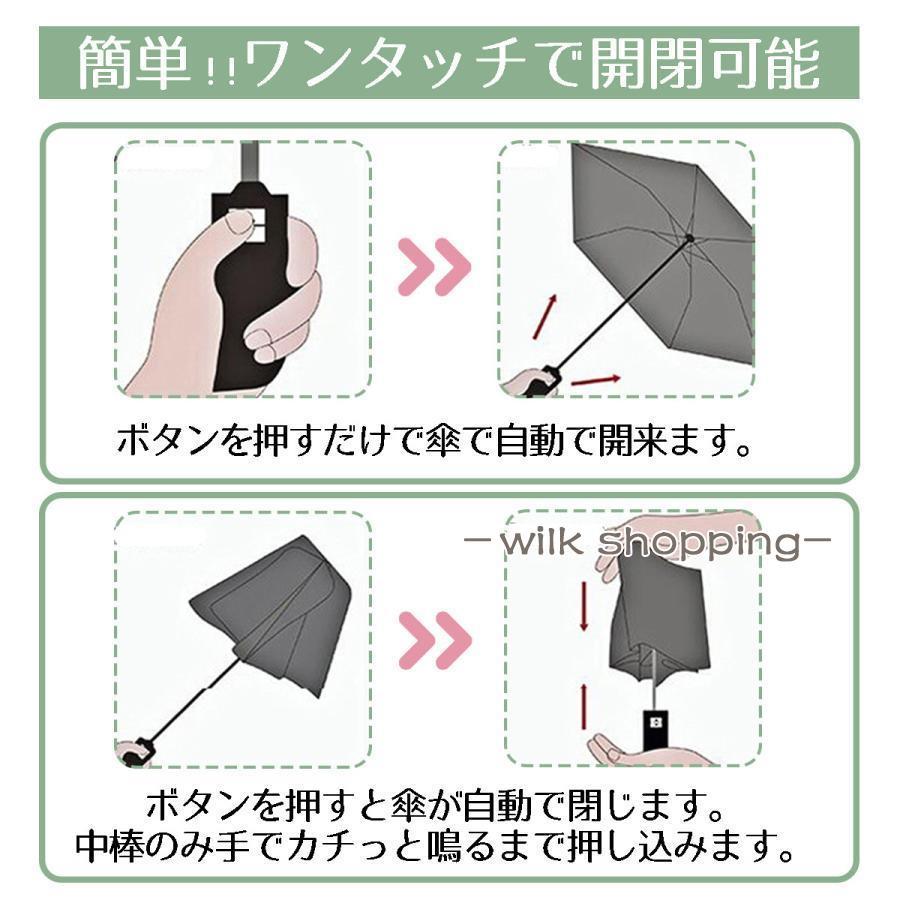 簡単!!ワンタッチで開閉可能

ボタンを押すだけで傘で自動で開来ます。

－wilk shopping－

ボタンを押すと傘が自動で閉じます。
中棒のみ手でカチっと鳴るまで押し込みます。