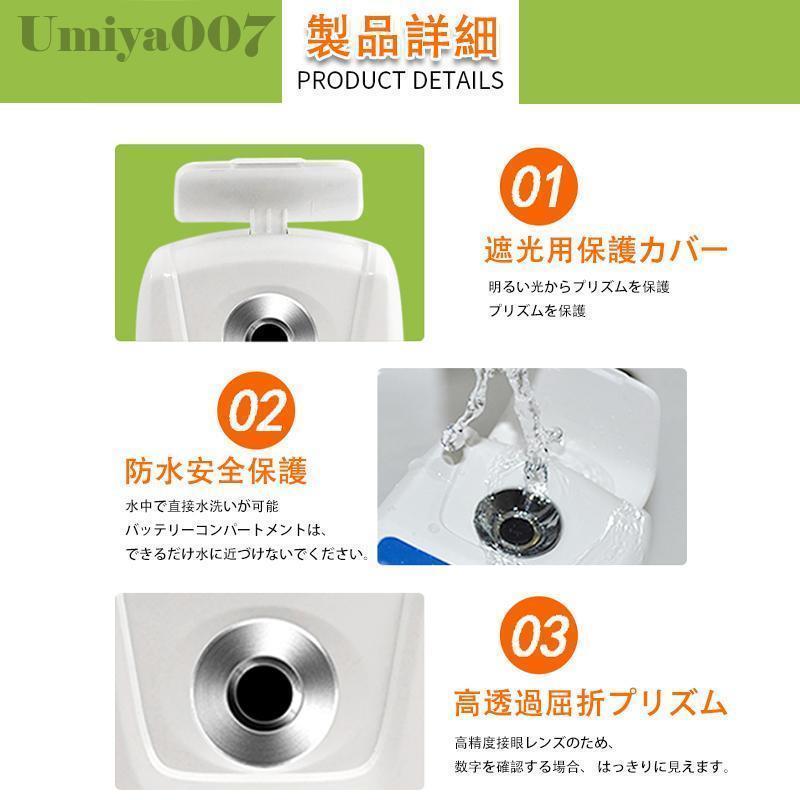 Umiya007

製品詳細
PRODUCT DETAILS

01
遮光用保護カバー
明るい光からプリズムを保護
プリズムを保護

02
防水安全保護
水中で直接水洗いが可能
バッテリーコンパートメントは、
できるだけ水に近づけないでください。

03
高透過屈折プリズム
高精度接眼レンズのため、
数字を確認する場合、 はっきりに見えます。