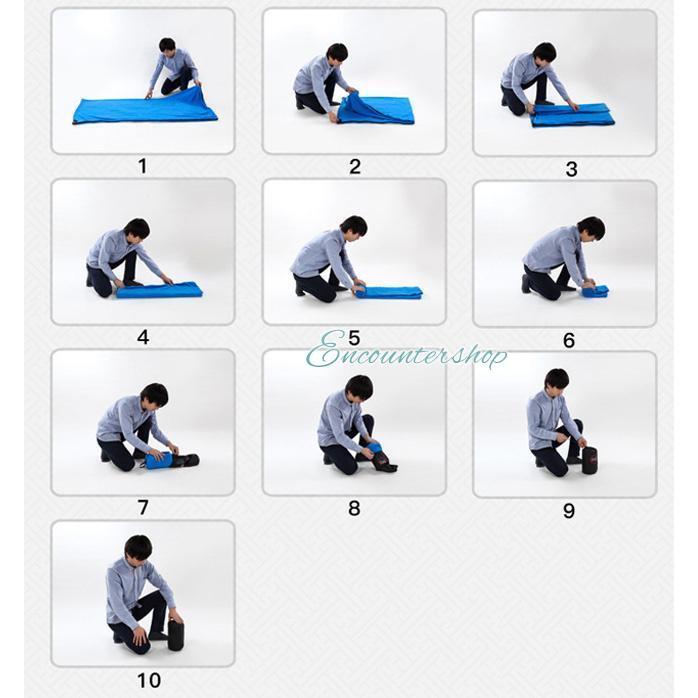 1
2
3
4
5
6
Encountershop
7
8
9
10