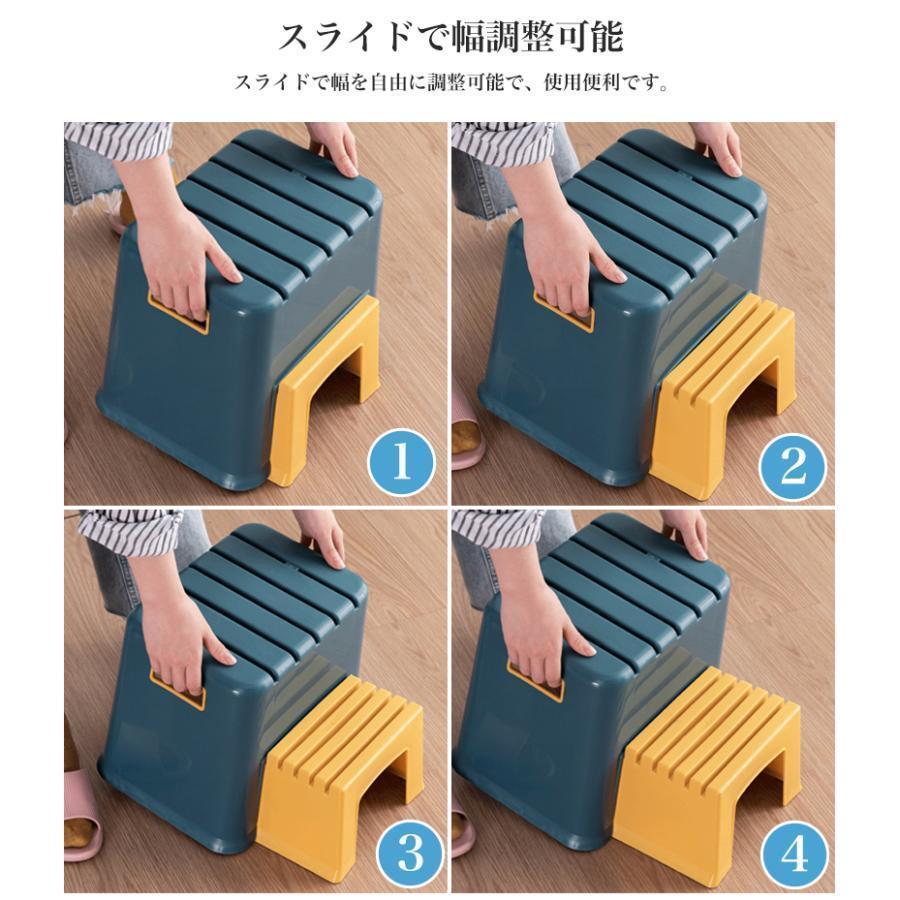 スライドで幅調整可能

スライドで幅を自由に調整可能で、使用便利です。

1

2

3

4