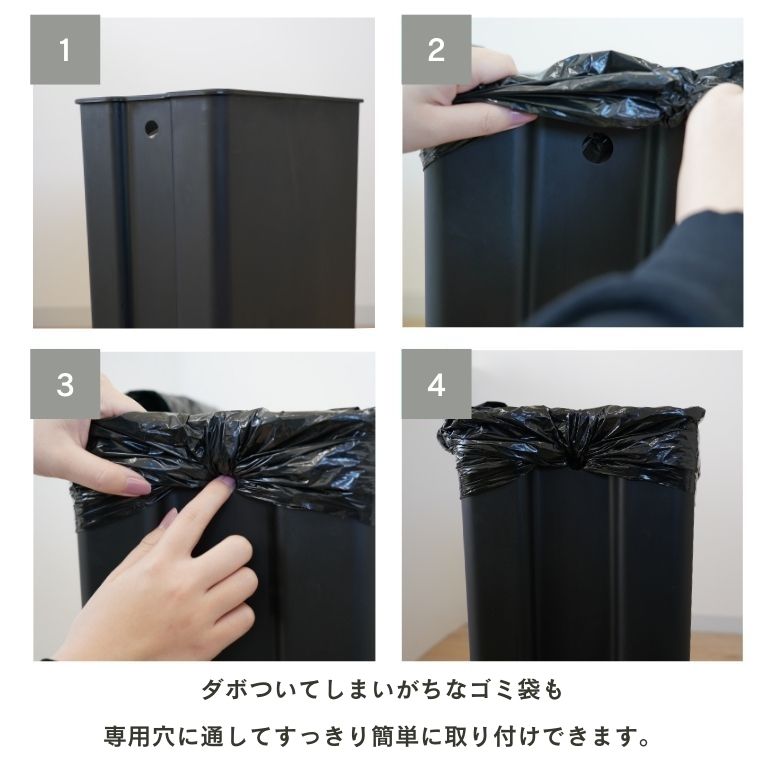 1

2

3

4

ダボついてしまいがちなゴミ袋も

専用穴に通してすっきり簡単に取り付けできます。