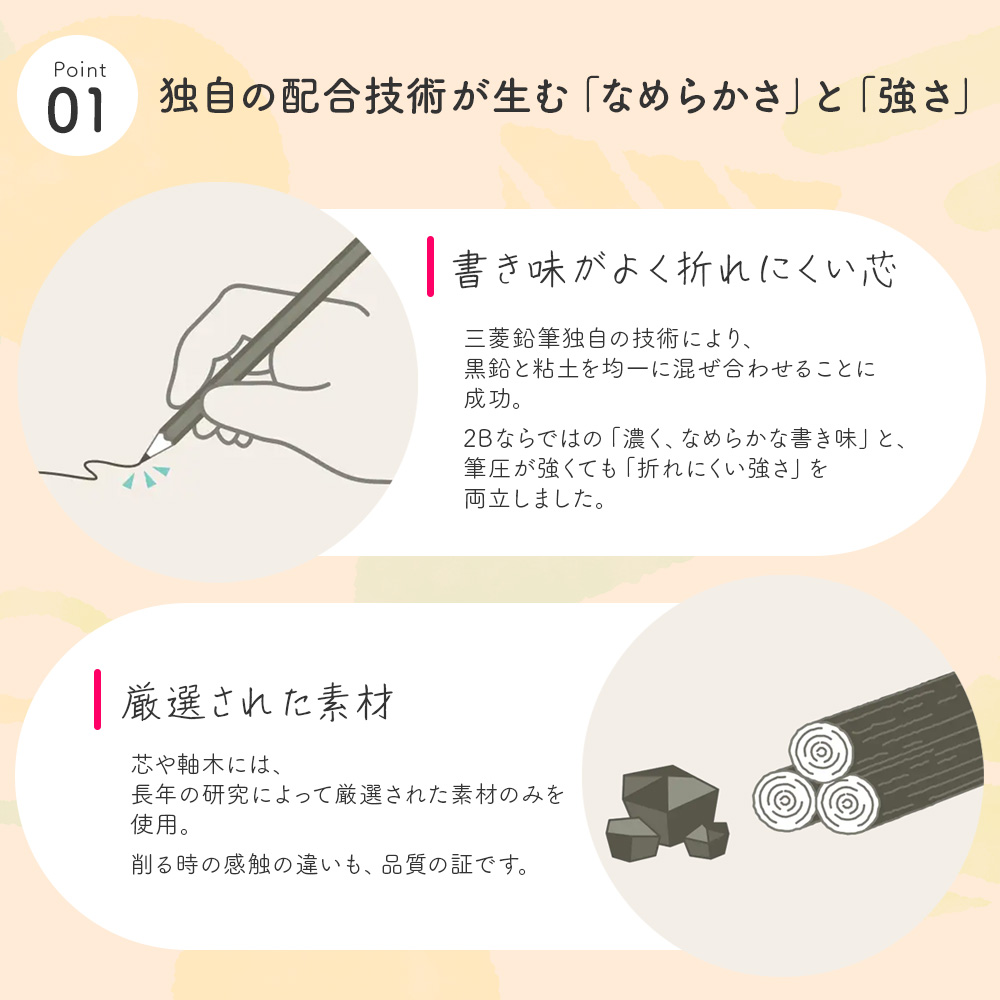 Point
01
独自の配合技術が生む「なめらかさ」と「強さ」

書き味がよく折れにくい芯

三菱鉛筆独自の技術により、黒鉛と粘土を均一に混ぜ合わせることに成功。

2Bならではの「濃く、なめらかな書き味」と、筆圧が強くても「折れにくい強さ」を両立しました。

厳選された素材

芯や軸木には、長年の研究によって厳選された素材のみを使用。

削る時の感触の違いも、品質の証です。