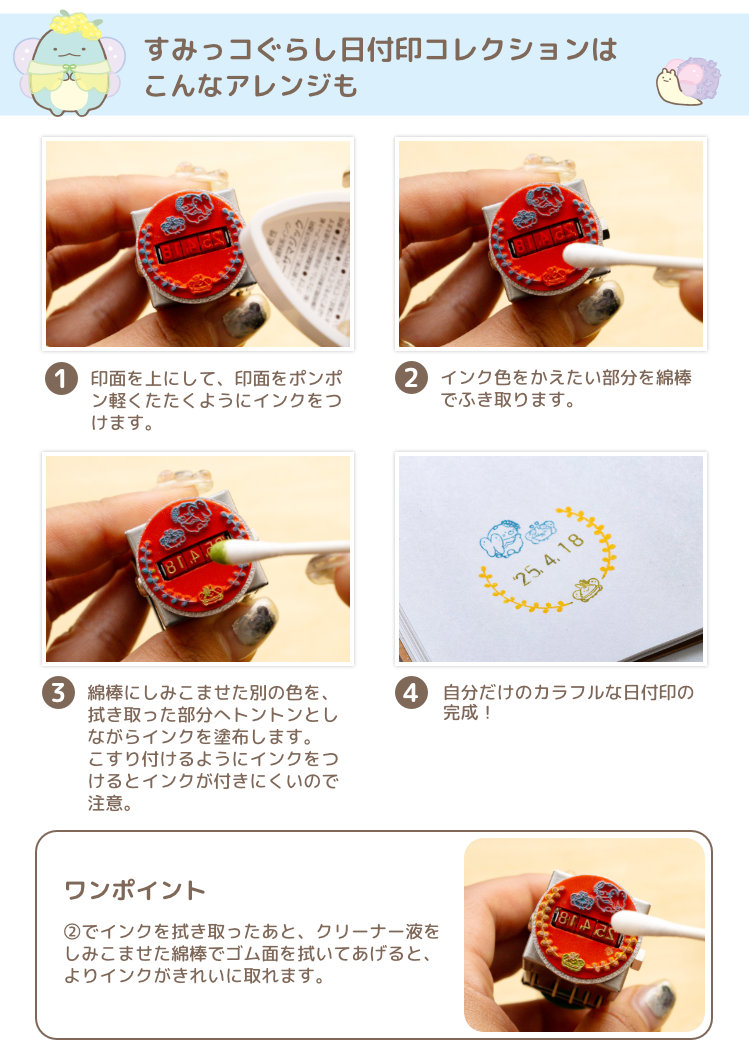 すみっコぐらし日付印コレクションは
こんなアレンジも

1 印面を上にして、印面をポンポン軽くたたくようにインクをつけます。

2 インク色をかえたい部分を綿棒でふき取ります。

3 綿棒にしみこませた別の色を、拭き取った部分へトントンとしながらインクを塗布します。
こすり付けるようにインクをつけるとインクが付きにくいので注意。

25.4.18

4 自分だけのカラフルな日付印の完成！

ワンポイント

②でインクを拭き取ったあと、クリーナー液をしみこませた綿棒でゴム面を拭いてあげると、よりインクがきれいに取れます。