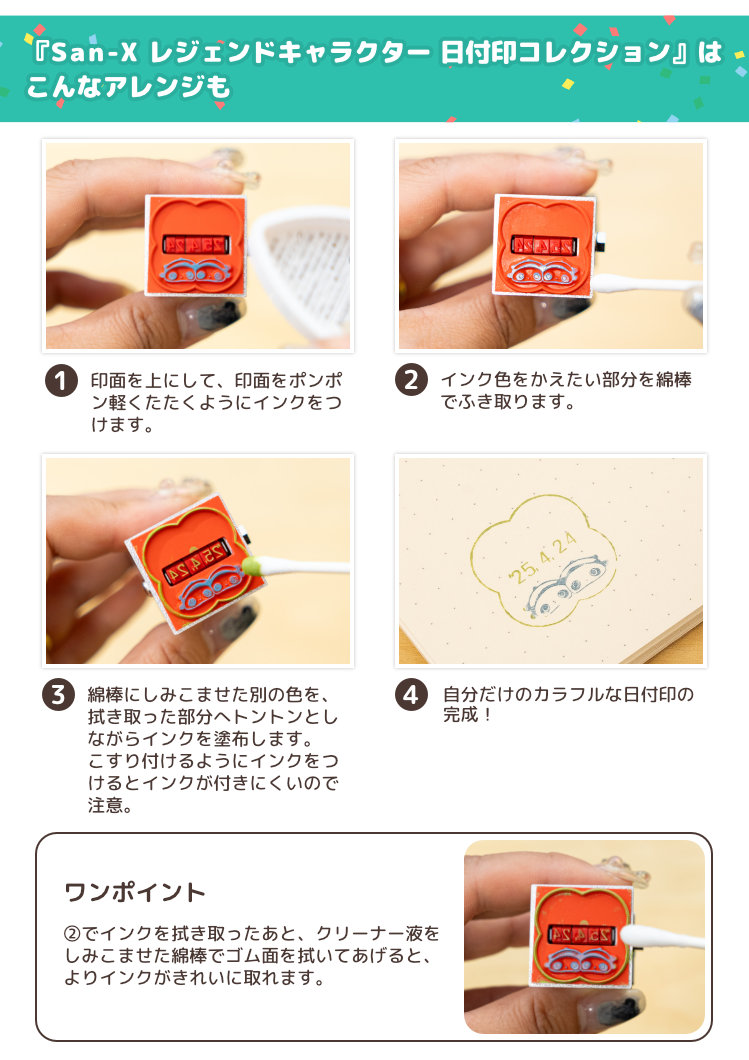 『San-X レジェンドキャラクター 日付印コレクション』はこんなアレンジも

1 印面を上にして、印面をポンポン軽くたたくようにインクをつけます。

2 インク色をかえたい部分を綿棒でふき取ります。

'25.4.24

3 綿棒にしみこませた別の色を、拭き取った部分へトントンとしながらインクを塗布します。
こすり付けるようにインクをつけるとインクが付きにくいので注意。

4 自分だけのカラフルな日付印の完成！

ワンポイント

②でインクを拭き取ったあと、クリーナー液をしみこませた綿棒でゴム面を拭いてあげると、よりインクがきれいに取れます。