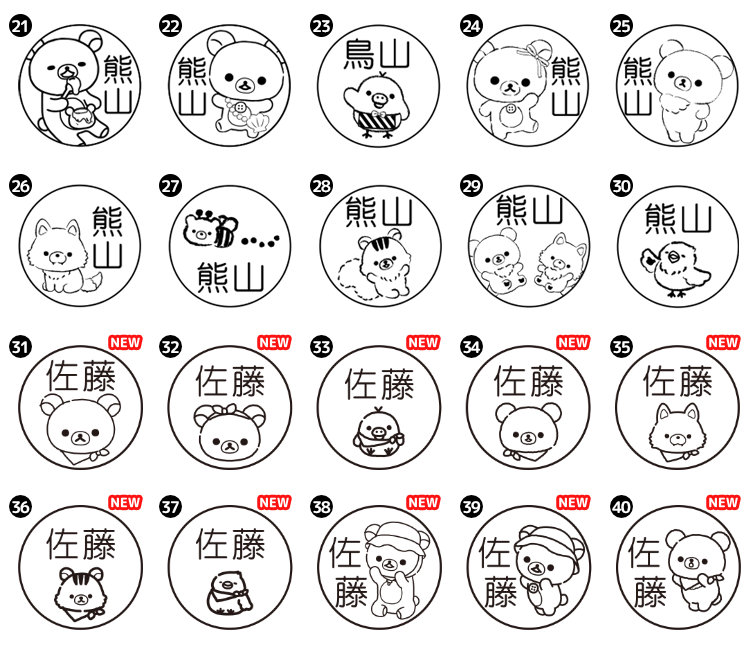 21 熊山

22 熊山

23 鳥山

24 熊山

25 熊山

26 熊山

27 熊山

28 熊山

29 熊山

30 熊山

31 NEW 佐藤

32 NEW 佐藤

33 NEW 佐藤

34 NEW 佐藤

35 NEW 佐藤

36 NEW 佐藤

37 NEW 佐藤

38 NEW 佐藤

39 NEW 佐藤

40 NEW 佐藤