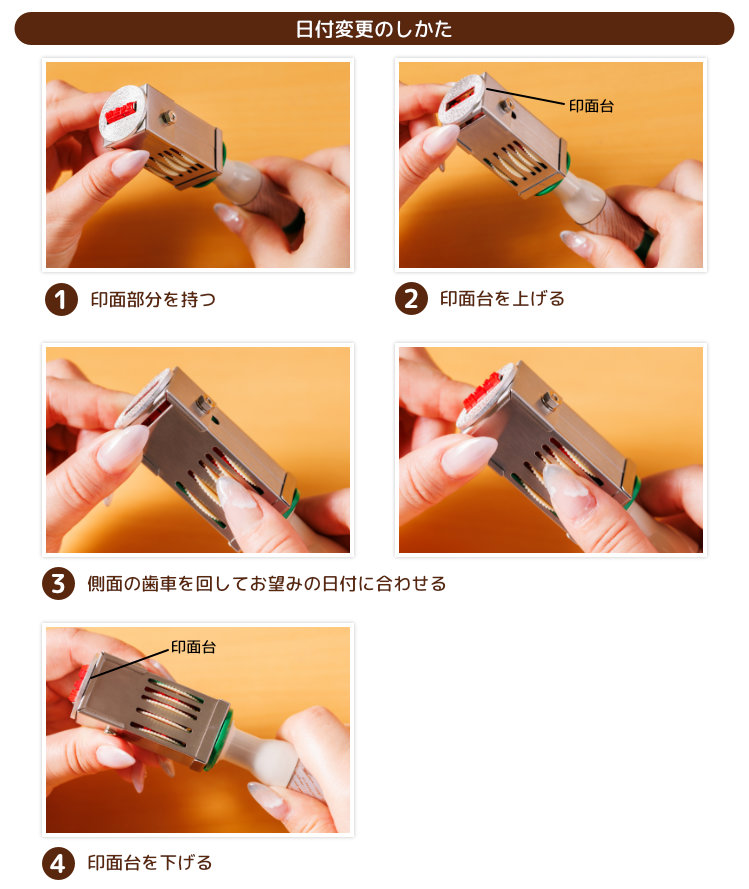 日付変更のしかた

1 印面部分を持つ

印面台

2 印面台を上げる

3 側面の歯車を回してお望みの日付に合わせる

印面台

4 印面台を下げる