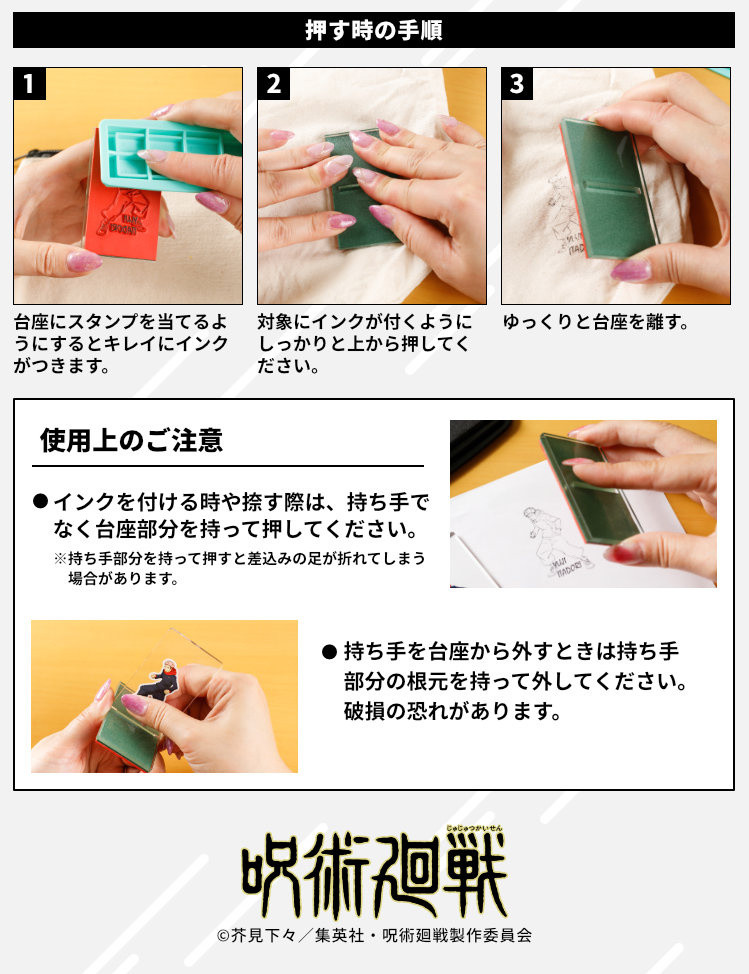 押す時の手順

1

台座にスタンプを当てるようにするとキレイにインクがつきます。

2

対象にインクが付くようにしっかりと上から押してください。

3

ゆっくりと台座を離す。

使用上のご注意

● インクを付ける時や捺す際は、持ち手でなく台座部分を持って押してください。
※持ち手部分を持って押すと差込みの足が折れてしまう場合があります。

● 持ち手を台座から外すときは持ち手部分の根元を持って外してください。破損の恐れがあります。

じゅじゅつかいせん
呪術廻戦

©芥見下々／集英社・呪術廻戦製作委員会