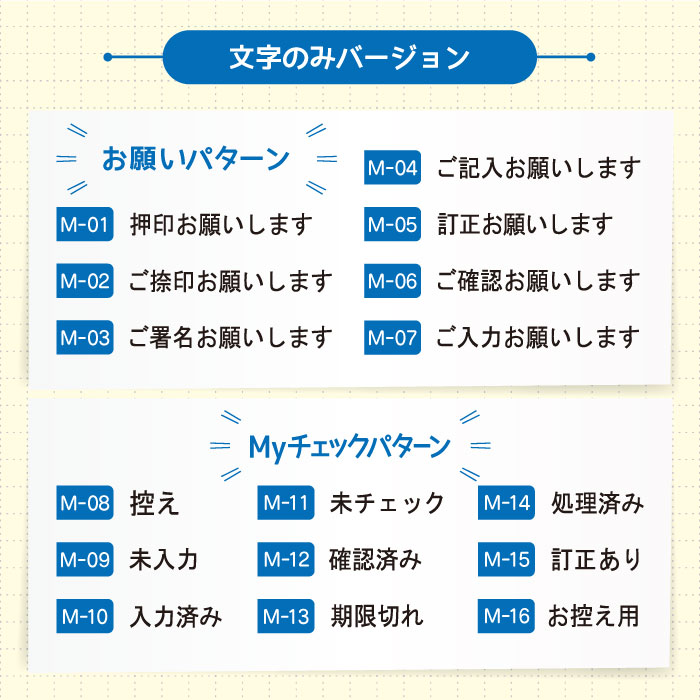 文字のみバージョン

お願いパターン

M-01 押印お願いします

M-02 ご捺印お願いします

M-03 ご署名お願いします

M-04 ご記入お願いします

M-05 訂正お願いします

M-06 ご確認お願いします

M-07 ご入力お願いします

Myチェックパターン

M-08 控え

M-09 未入力

M-10 入力済み

M-11 未チェック

M-12 確認済み

M-13 期限切れ

M-14 処理済み

M-15 訂正あり

M-16 お控え用