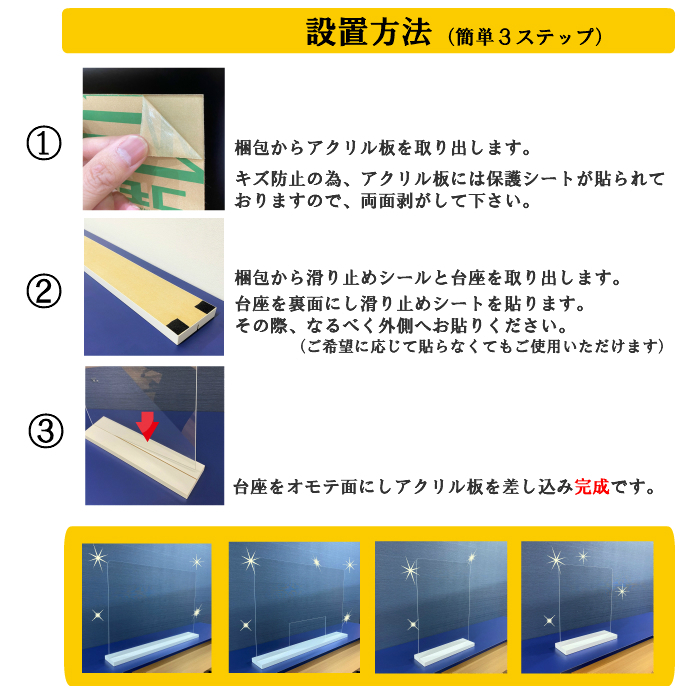 設置方法（簡単３ステップ）

①

梱包からアクリル板を取り出します。

キズ防止の為、アクリル板には保護シートが貼られておりますので、両面剥がして下さい。

②

梱包から滑り止めシールと台座を取り出します。
台座を裏面にし滑り止めシートを貼ります。
その際、なるべく外側へお貼りください。
（ご希望に応じて貼らなくてもご使用いただけます）

③

台座をオモテ面にしアクリル板を差し込み完成です。