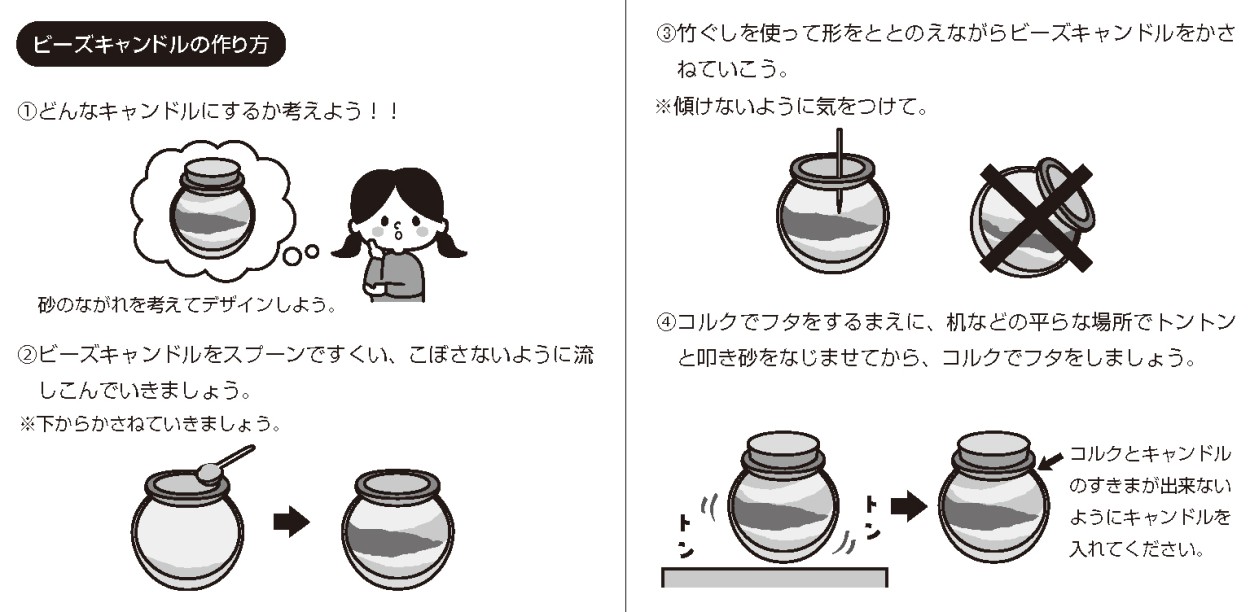 ビーズキャンドルの作り方

①どんなキャンドルにするか考えよう！！

砂のながれを考えてデザインしよう。

②ビーズキャンドルをスプーンですくい、こぼさないように流しこんでいきましょう。
※下からかさねていきましょう。

③竹ぐしを使って形をととのえながらビーズキャンドルをかさねていこう。
※傾けないように気をつけて。

④コルクでフタをするまえに、机などの平らな場所でトントンと叩き砂をなじませてから、コルクでフタをしましょう。

トン
トン

コルクとキャンドルのすきまが出来ないようにキャンドルを入れてください。