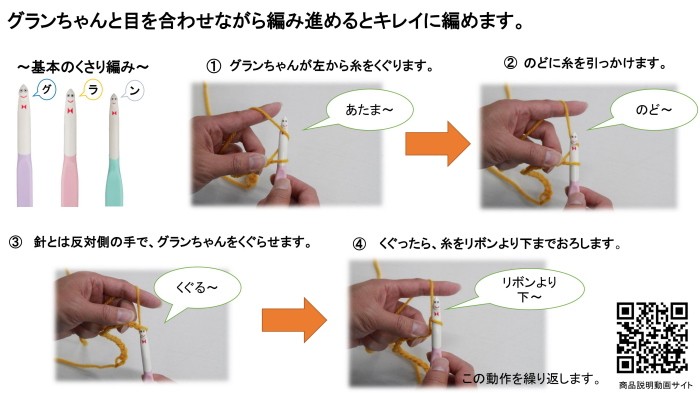 グランちゃんと目を合わせながら編み進めるとキレイに編めます。

～基本のくさり編み～

グ

ラ

ン

① グランちゃんが左から糸をくぐります。

あたま～

② のどに糸を引っかけます。

のど～

③ 針とは反対側の手で、グランちゃんをくぐらせます。

くぐる～

④ くぐったら、糸をリボンより下までおろします。

リボンより下～

この動作を繰り返します。

商品説明動画サイト