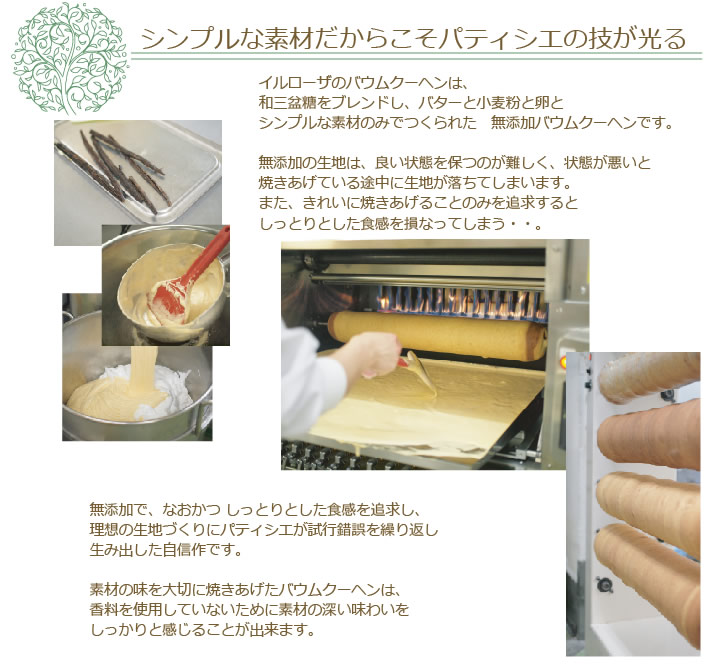 シンプルな素材だからこそパティシエの技が光る

イルローザのバウムクーヘンは、
和三盆糖をブレンドし、バターと小麦粉と卵と
シンプルな素材のみでつくられた　無添加バウムクーヘンです。

無添加の生地は、良い状態を保つのが難しく、状態が悪いと
焼きあげている途中に生地が落ちてしまいます。
また、きれいに焼きあげることのみを追求すると
しっとりとした食感を損なってしまう・・。

無添加で、なおかつ しっとりとした食感を追求し、
理想の生地づくりにパティシエが試行錯誤を繰り返し
生み出した自信作です。

素材の味を大切に焼きあげたバウムクーヘンは、
香料を使用していないために素材の深い味わいを
しっかりと感じることが出来ます。