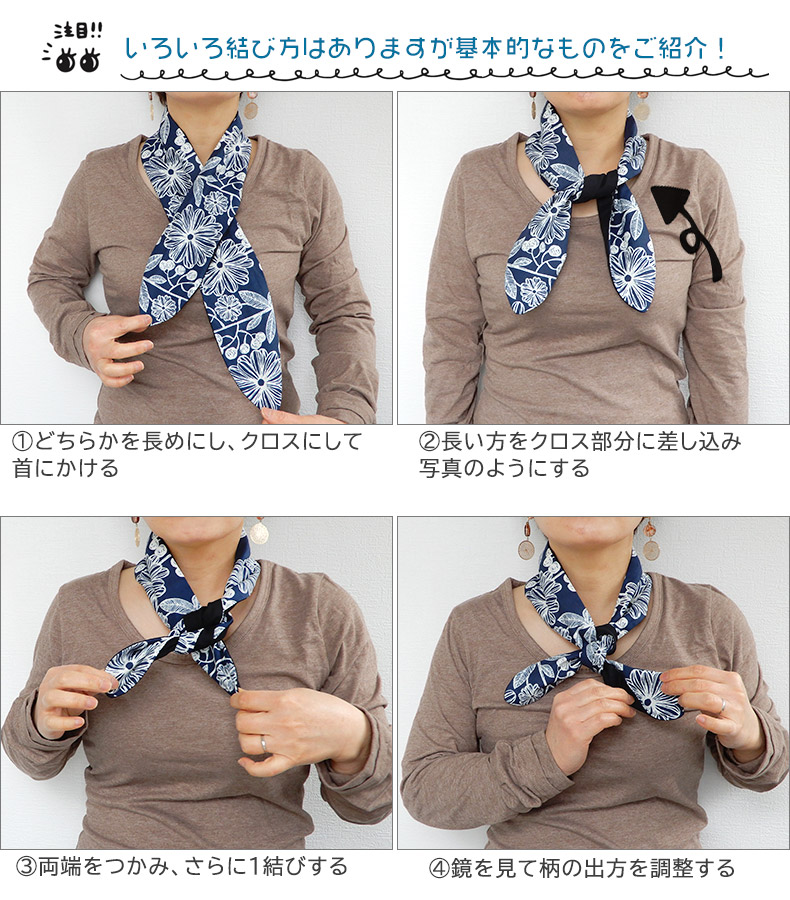 注目!!

いろいろ結び方はありますが基本的なものをご紹介！

①どちらかを長めにし、クロスにして首にかける

②長い方をクロス部分に差し込み写真のようにする

③両端をつかみ、さらに1結びする

④鏡を見て柄の出方を調整する