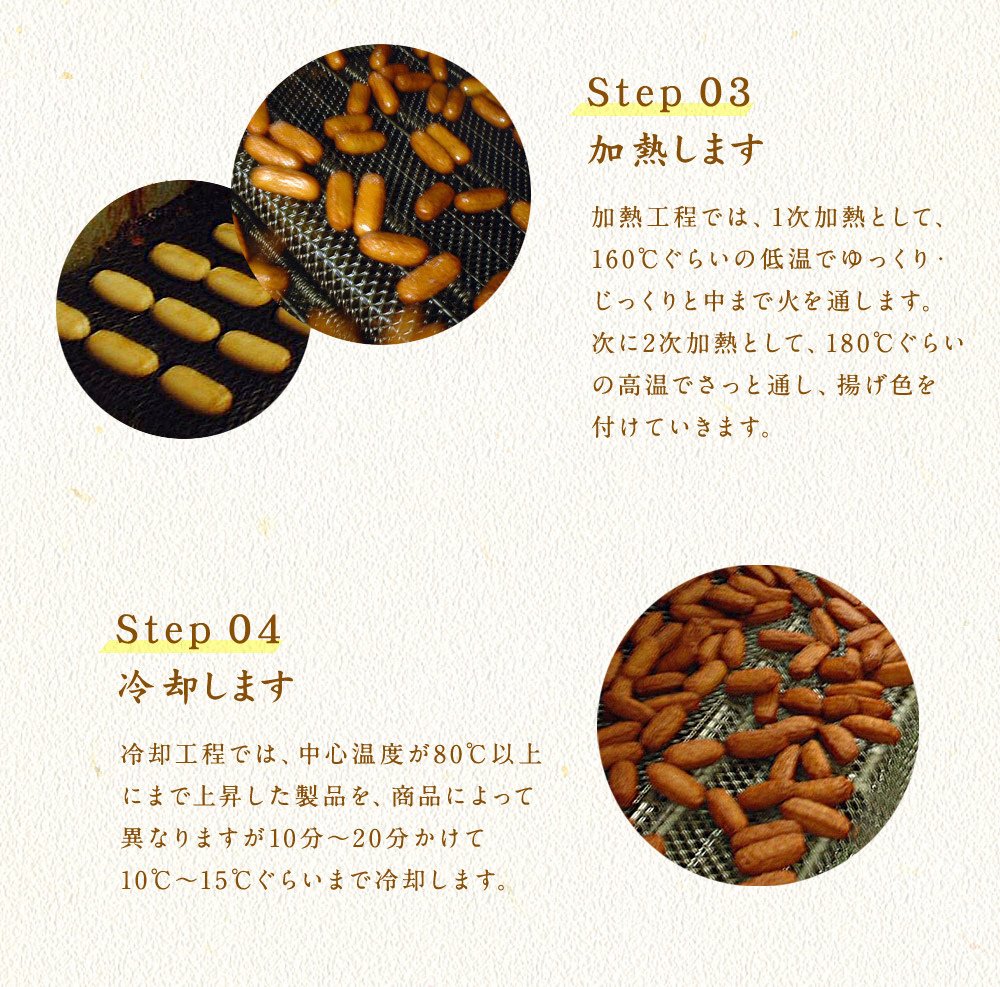 Step 03
加熱します

加熱工程では、1次加熱として、160℃ぐらいの低温でゆっくり・じっくりと中まで火を通します。次に2次加熱として、180℃ぐらいの高温でさっと通し、揚げ色を付けていきます。

Step 04
冷却します

冷却工程では、中心温度が80℃以上にまで上昇した製品を、商品によって異なりますが10分～20分かけて10℃～15℃ぐらいまで冷却します。