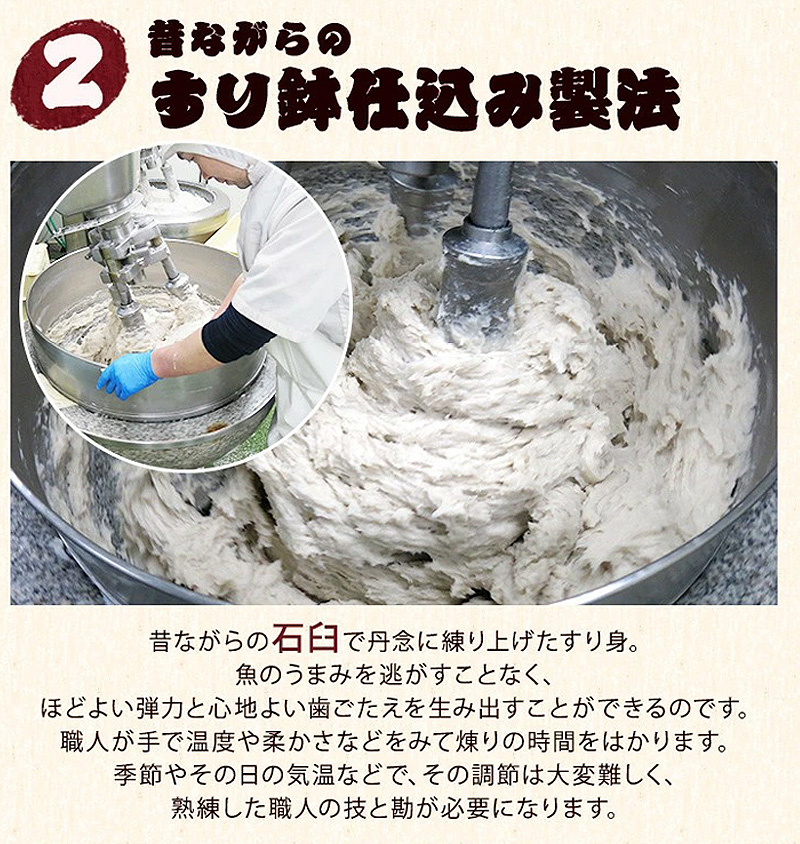 2
昔ながらの
すり鉢仕込み製法

昔ながらの石臼で丹念に練り上げたすり身。
魚のうまみを逃がすことなく、
ほどよい弾力と心地よい歯ごたえを生み出すことができるのです。
職人が手で温度や柔かさなどをみて煉りの時間をはかります。
季節やその日の気温などで、その調節は大変難しく、
熟練した職人の技と勘が必要になります。