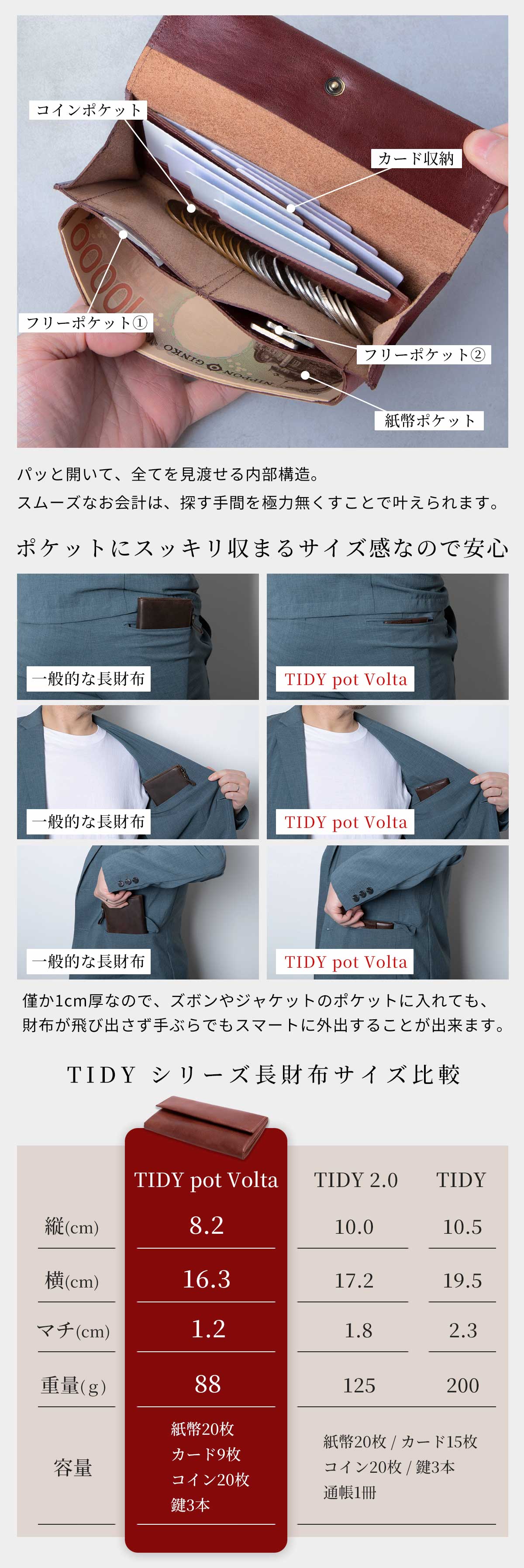 コインポケット
カード収納
フリーポケット①
フリーポケット②
紙幣ポケット

パッと開いて、全てを見渡せる内部構造。
スムーズなお会計は、探す手間を極力無くすことで叶えられます。

ポケットにスッキリ収まるサイズ感なので安心

一般的な長財布
TIDY pot Volta
一般的な長財布
TIDY pot Volta
一般的な長財布
TIDY pot Volta

僅か1cm厚なので、ズボンやジャケットのポケットに入れても、
財布が飛び出さず手ぶらでもスマートに外出することが出来ます。

TIDY シリーズ長財布サイズ比較

| | TIDY pot Volta | TIDY 2.0 | TIDY |
|---|---|---|---|
| 縦(cm) | 8.2 | 10.0 | 10.5 |
| 横(cm) | 16.3 | 17.2 | 19.5 |
| マチ(cm) | 1.2 | 1.8 | 2.3 |
| 重量(g) | 88 | 125 | 200 |
| 容量 | 紙幣20枚 カード9枚 コイン20枚 鍵3本 | 紙幣20枚 / カード15枚 コイン20枚 / 鍵3本 通帳1冊 | |