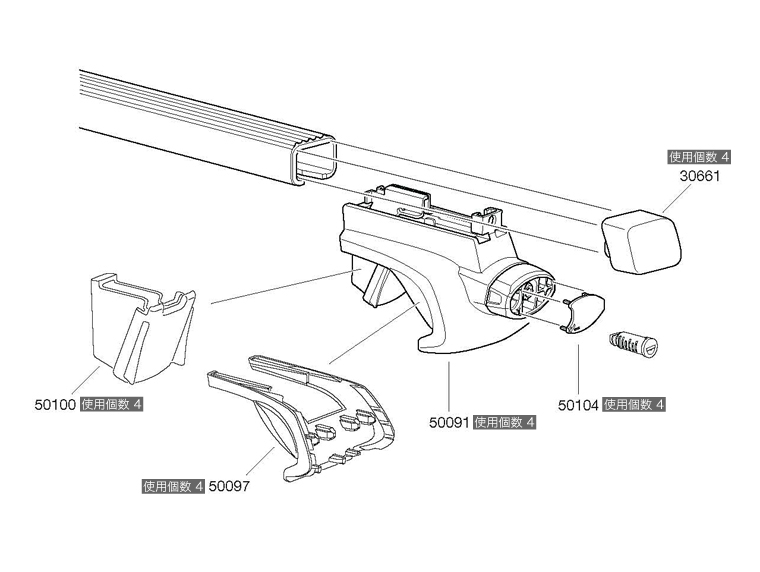 使用個数 4
30661

50100 使用個数 4

50091 使用個数 4

50104 使用個数 4

使用個数 4 50097