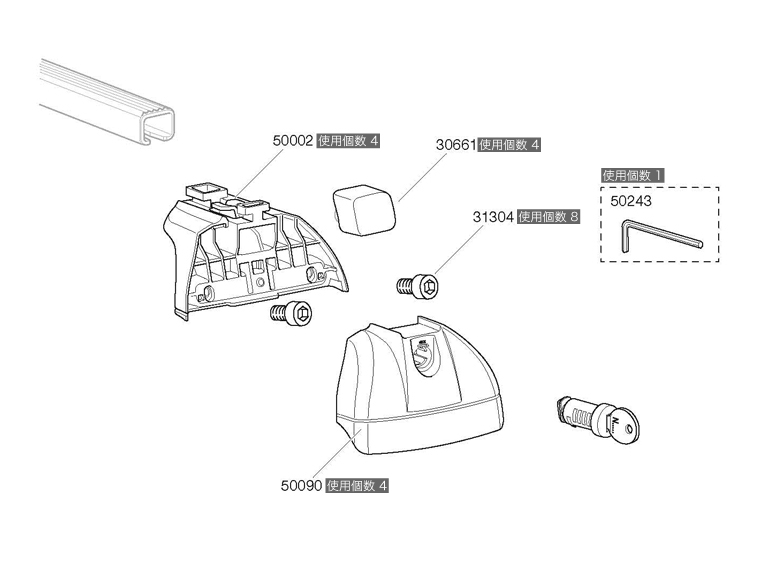 50002 使用個数 4

30661 使用個数 4

使用個数 1
50243

31304 使用個数 8

50090 使用個数 4