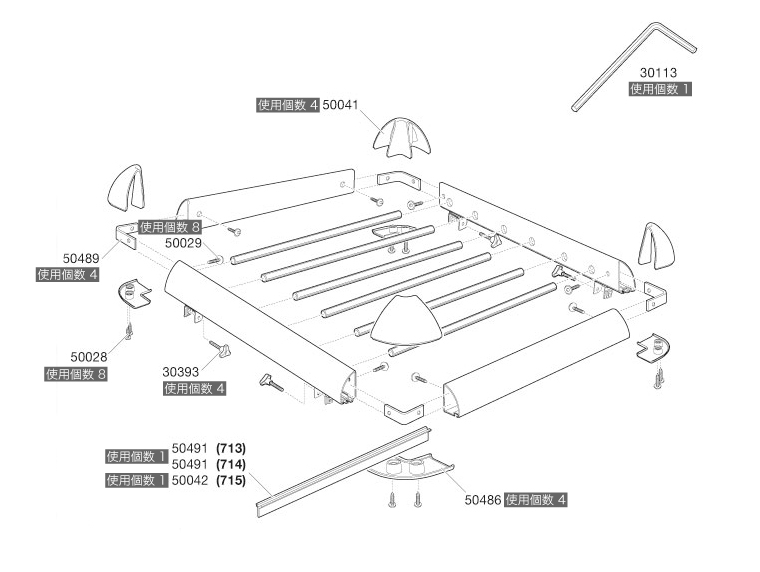 30113
使用個数 1

使用個数 4 50041

使用個数 8
50029

50489
使用個数 4

50028
使用個数 8

30393
使用個数 4

使用個数 1 50491 (713)
50491 (714)
使用個数 1 50042 (715)

50486 使用個数 4