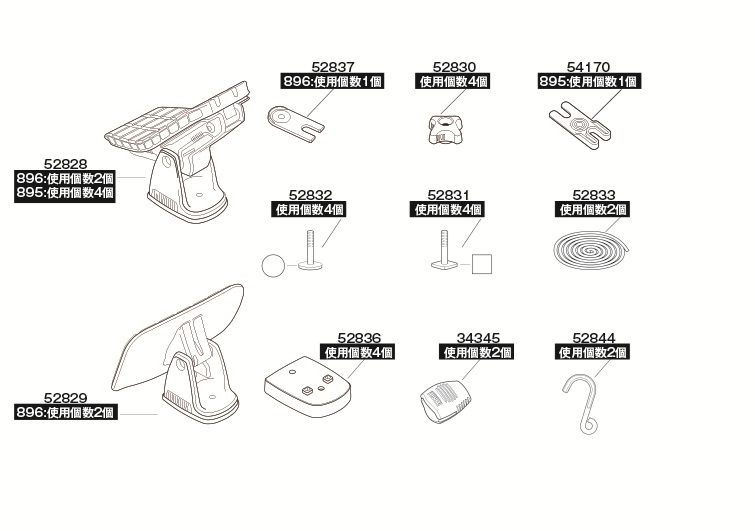 52837
896:使用個数1個

52830
使用個数4個

54170
895:使用個数1個

52828
896:使用個数2個
895:使用個数4個

52832
使用個数4個

52831
使用個数4個

52833
使用個数2個

52836
使用個数4個

34345
使用個数2個

52844
使用個数2個

52829
896:使用個数2個